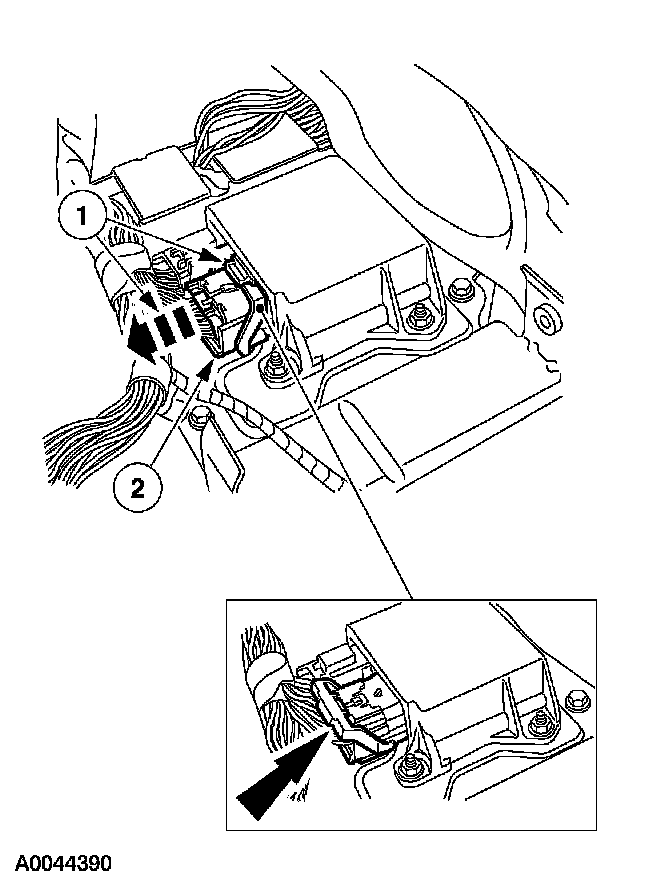 1

2

A0044390