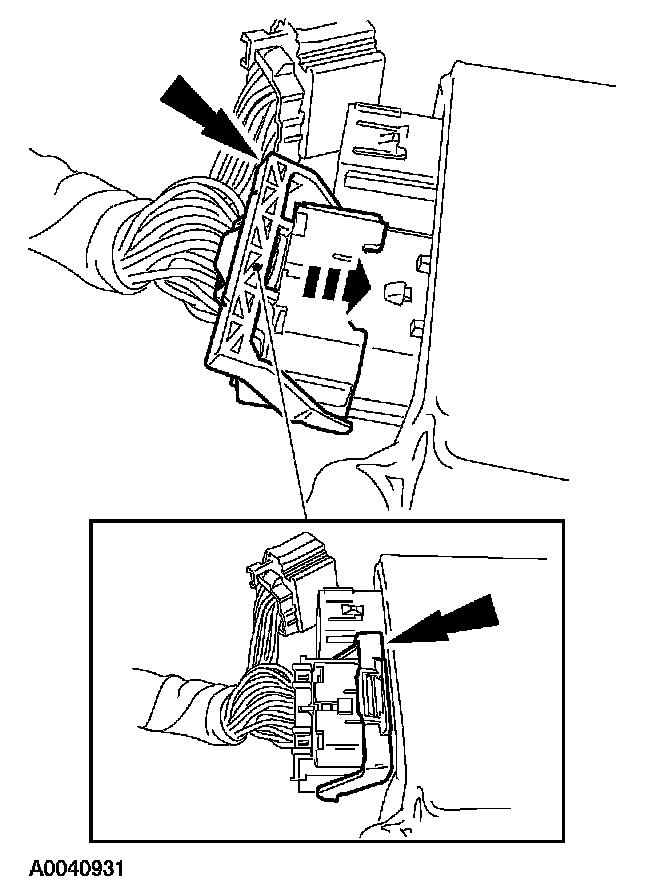 A0040931