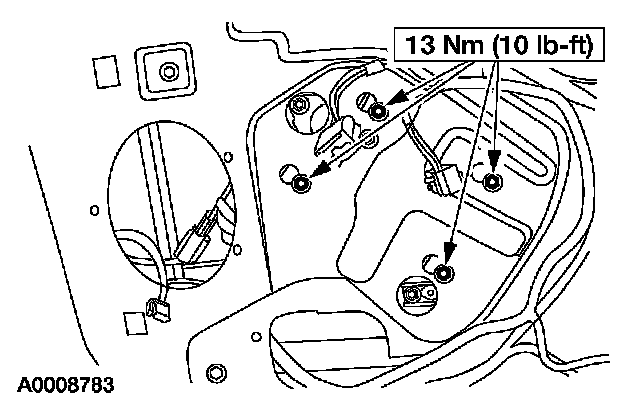 13 Nm (10 lb-ft)

A0008783