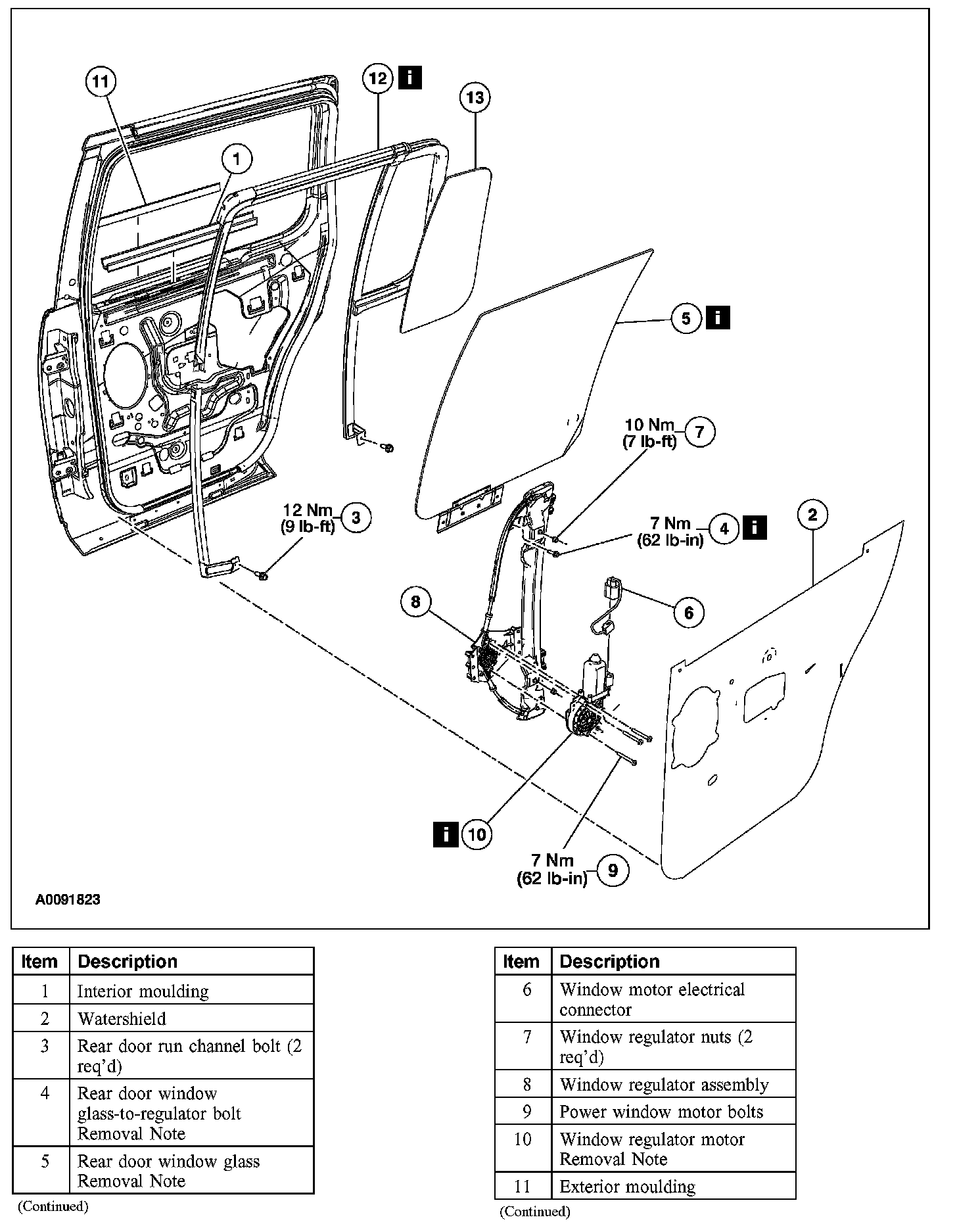 11
12 i
13
1
5 i
10 Nm (7 lb-ft) 7
12 Nm (9 lb-ft) 3
7 Nm (62 lb-in) 4 i
2
8
6
i 10
7 Nm (62 lb-in) 9
A0091823

| Item | Description |
|---|---|
| 1 | Interior moulding |
| 2 | Watershield |
| 3 | Rear door run channel bolt (2 req'd) |
| 4 | Rear door window glass-to-regulator bolt Removal Note |
| 5 | Rear door window glass Removal Note |

(Continued)

| Item | Description |
|---|---|
| 6 | Window motor electrical connector |
| 7 | Window regulator nuts (2 req'd) |
| 8 | Window regulator assembly |
| 9 | Power window motor bolts |
| 10 | Window regulator motor Removal Note |
| 11 | Exterior moulding |

(Continued)