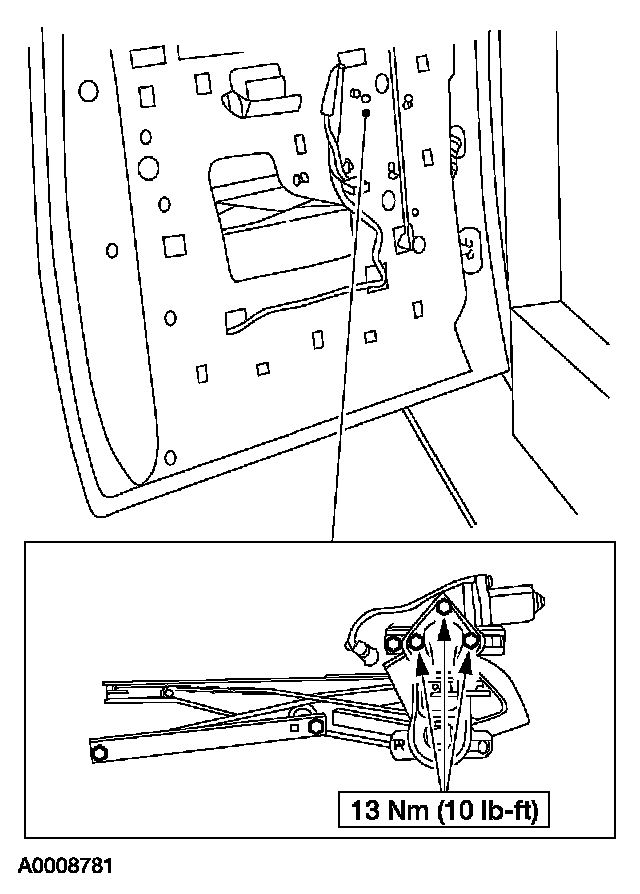 13 Nm (10 lb-ft)

A0008781