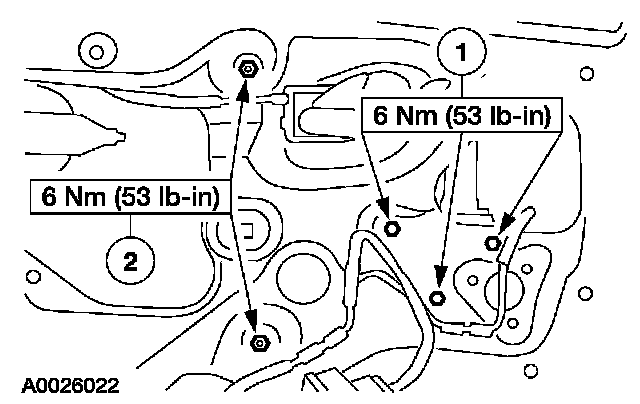 1

6 Nm (53 lb-in)

6 Nm (53 lb-in)

2

A0026022