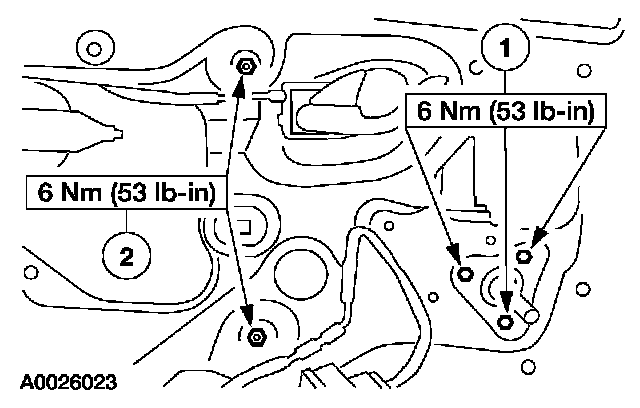 1
6 Nm (53 lb-in)
6 Nm (53 lb-in)
2
A0026023