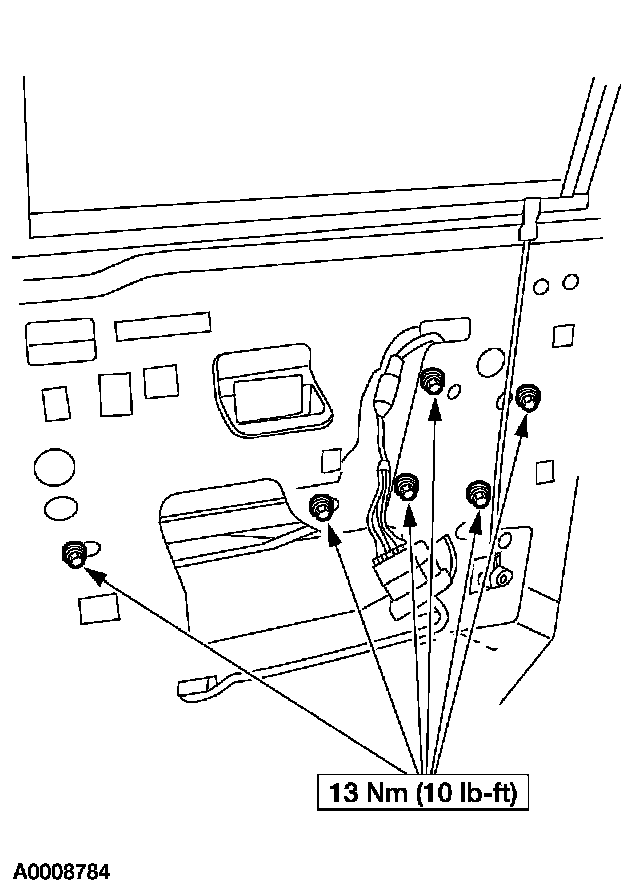 13 Nm (10 lb-ft)

A0008784