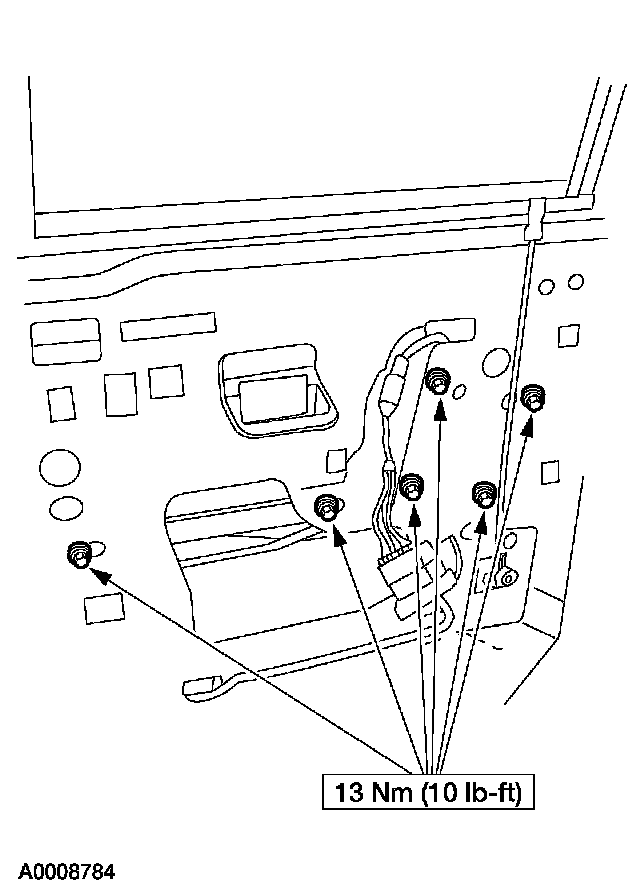 13 Nm (10 lb-ft)

A0008784