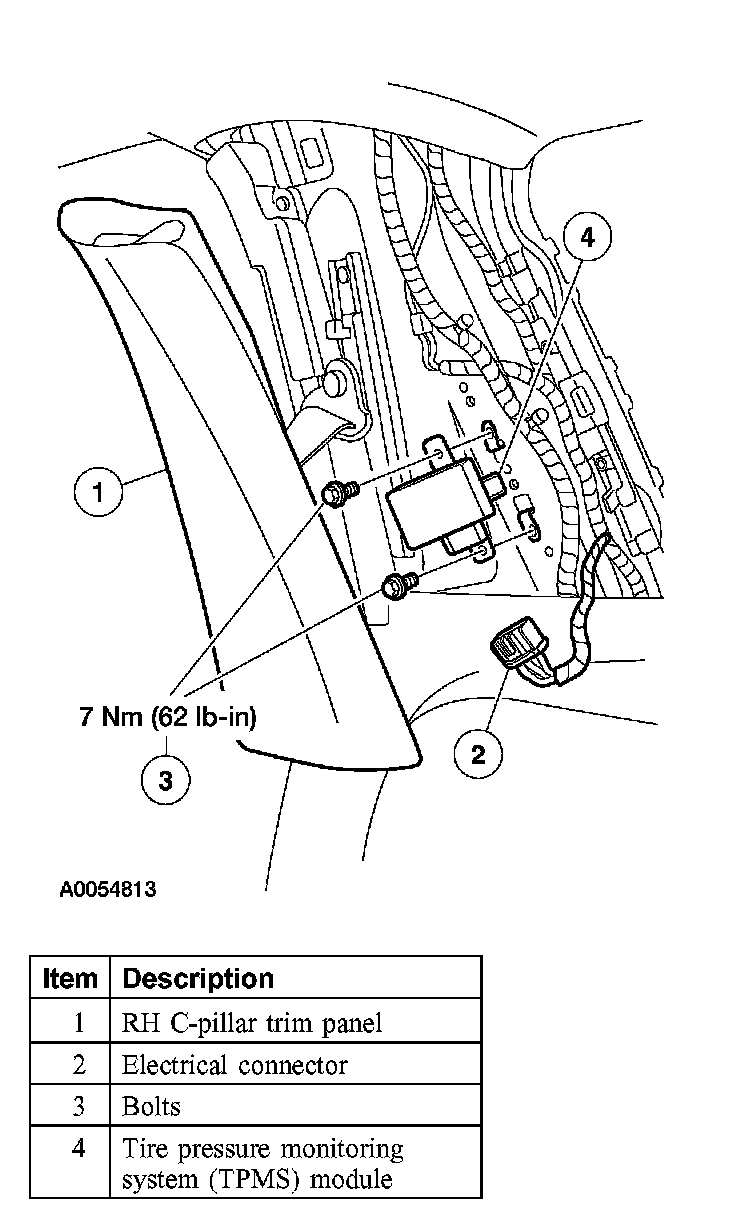 4

1

7 Nm (62 lb-in)

3

2

A0054813

| Item | Description |
|---|---|
| 1 | RH C-pillar trim panel |
| 2 | Electrical connector |
| 3 | Bolts |
| 4 | Tire pressure monitoring system (TPMS) module |