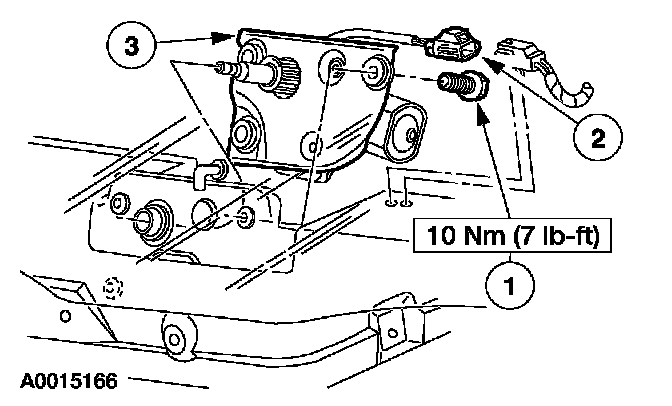 3

2

10 Nm (7 lb-ft)

1

A0015166