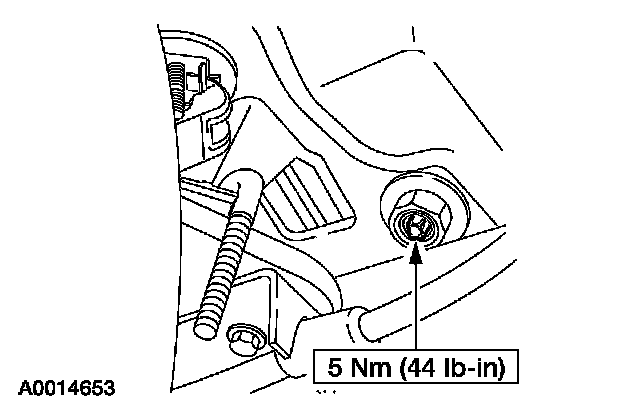 5 Nm (44 lb-in)

A0014653