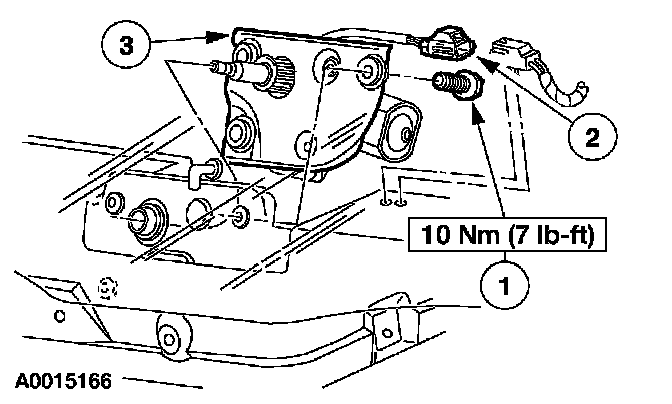 3

2

10 Nm (7 lb-ft)

1

A0015166