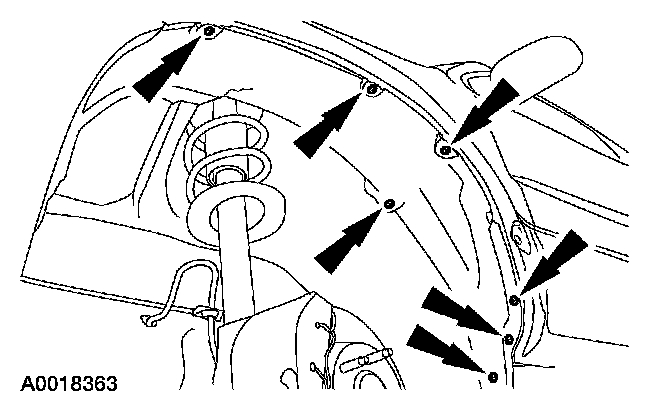 A0018363