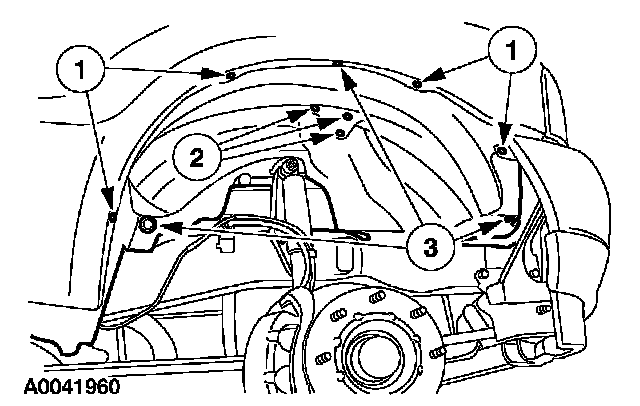 1
1
2
3
A0041960