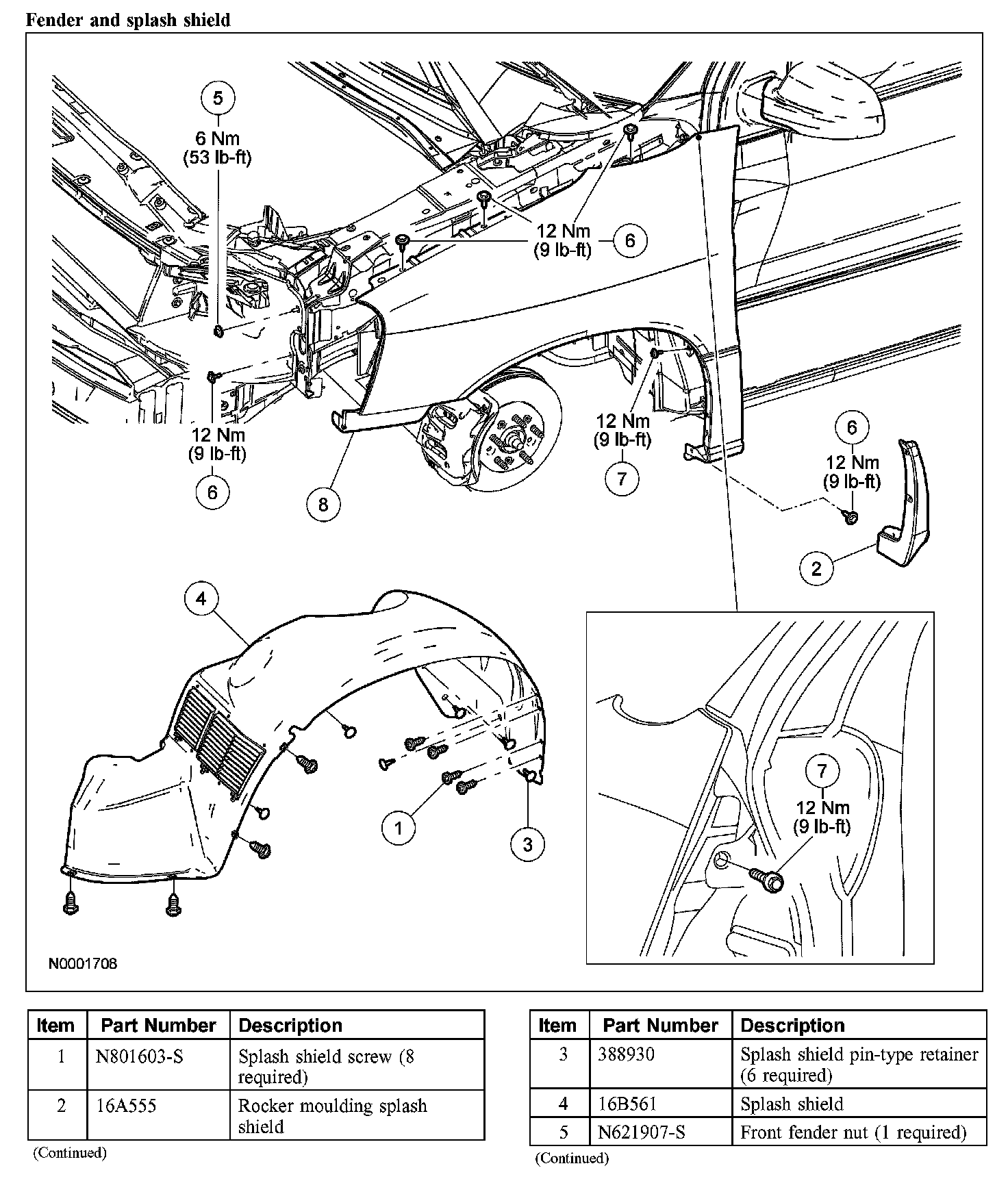 Fender and splash shield

5
6 Nm
(53 lb-ft)

12 Nm
(9 lb-ft)
6

12 Nm
(9 lb-ft)
6

8

12 Nm
(9 lb-ft)
7

6
12 Nm
(9 lb-ft)

2

4

1

3

7
12 Nm
(9 lb-ft)

N0001708

| Item | Part Number | Description |
|---|---|---|
| 1 | N801603-S | Splash shield screw (8 required) |
| 2 | 16A555 | Rocker moulding splash shield |

(Continued)

| Item | Part Number | Description |
|---|---|---|
| 3 | 388930 | Splash shield pin-type retainer (6 required) |
| 4 | 16B561 | Splash shield |
| 5 | N621907-S | Front fender nut (1 required) |

(Continued)