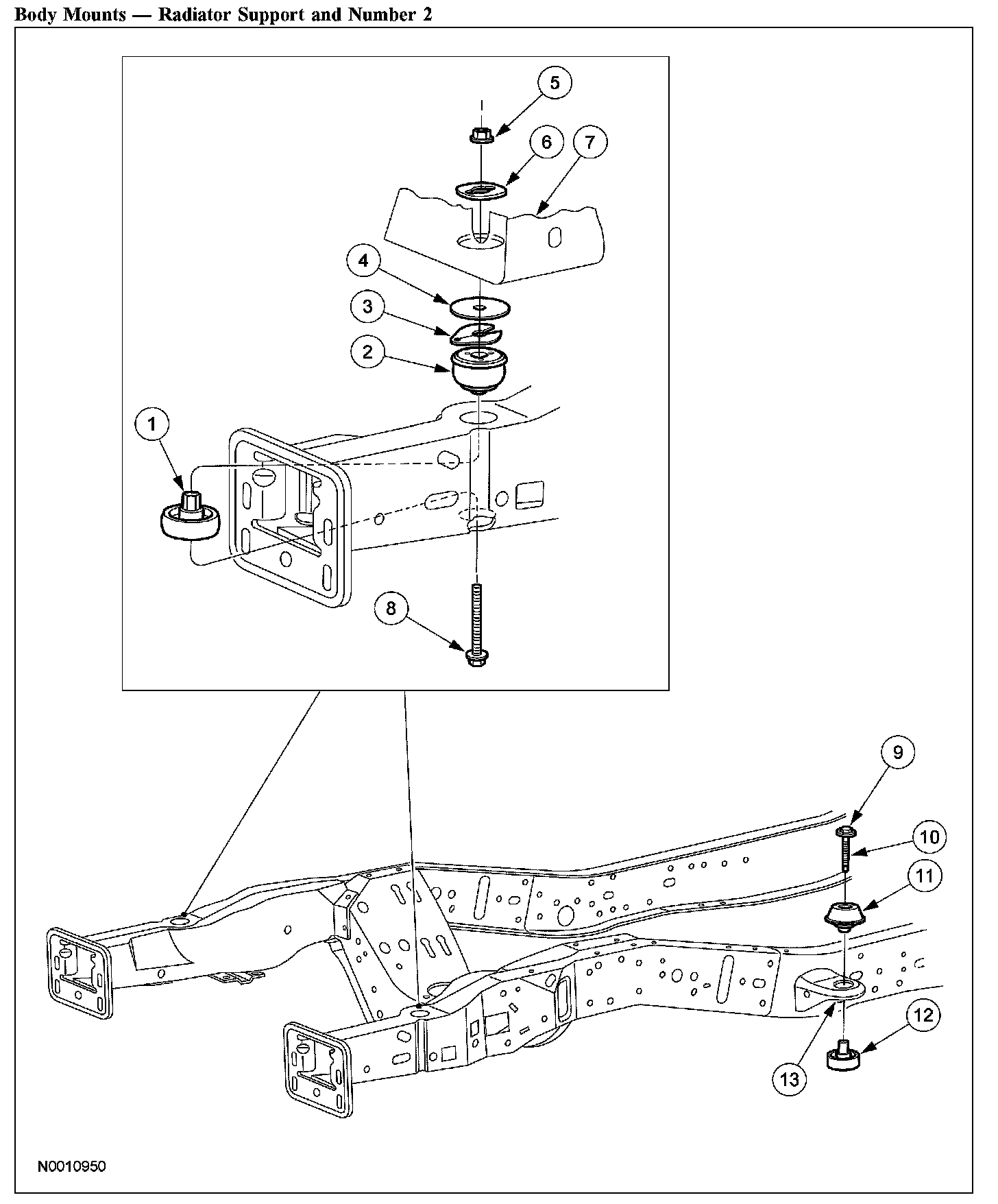 Body Mounts — Radiator Support and Number 2

5
6
7
4
3
2
1
8
9
10
11
12
13

N0010950