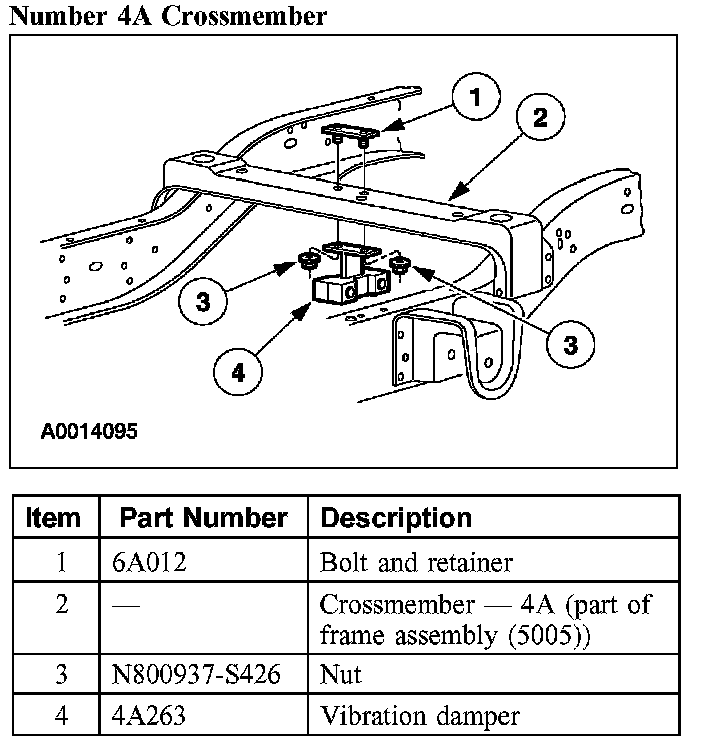 Number 4A Crossmember

1
2
3
3
4

A0014095

| Item | Part Number | Description |
|---|---|---|
| 1 | 6A012 | Bolt and retainer |
| 2 | — | Crossmember — 4A (part of frame assembly (5005)) |
| 3 | N800937-S426 | Nut |
| 4 | 4A263 | Vibration damper |