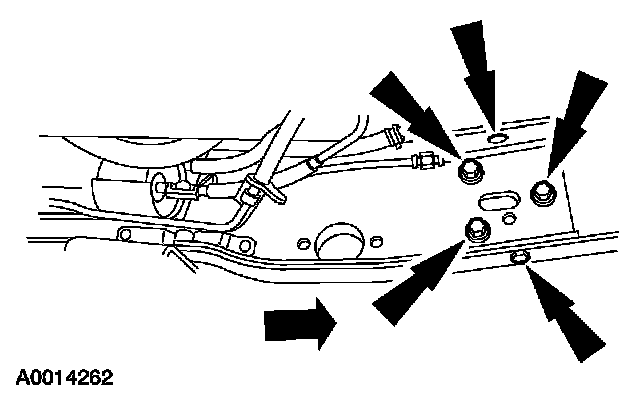 A0014262