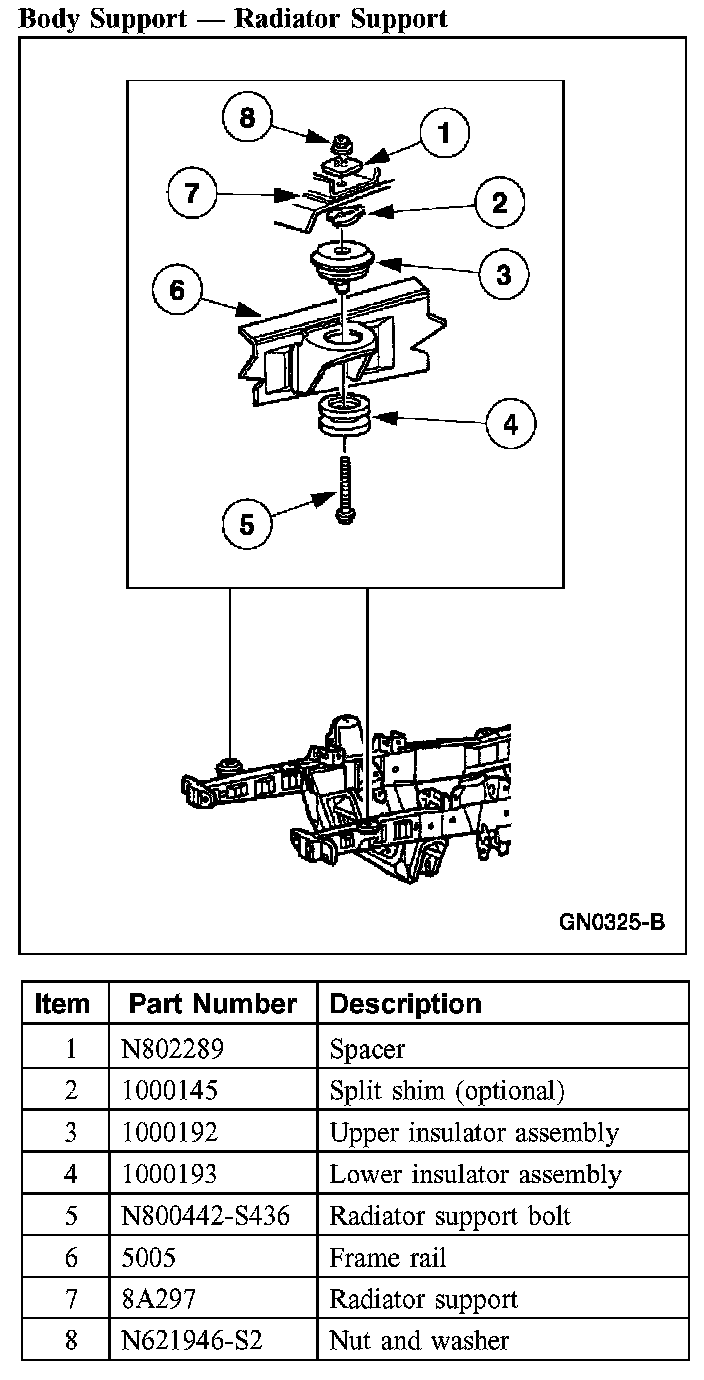 Body Support — Radiator Support

8
1
7
2
3
6
4
5

GN0325-B

| Item | Part Number | Description |
|---|---|---|
| 1 | N802289 | Spacer |
| 2 | 1000145 | Split shim (optional) |
| 3 | 1000192 | Upper insulator assembly |
| 4 | 1000193 | Lower insulator assembly |
| 5 | N800442-S436 | Radiator support bolt |
| 6 | 5005 | Frame rail |
| 7 | 8A297 | Radiator support |
| 8 | N621946-S2 | Nut and washer |