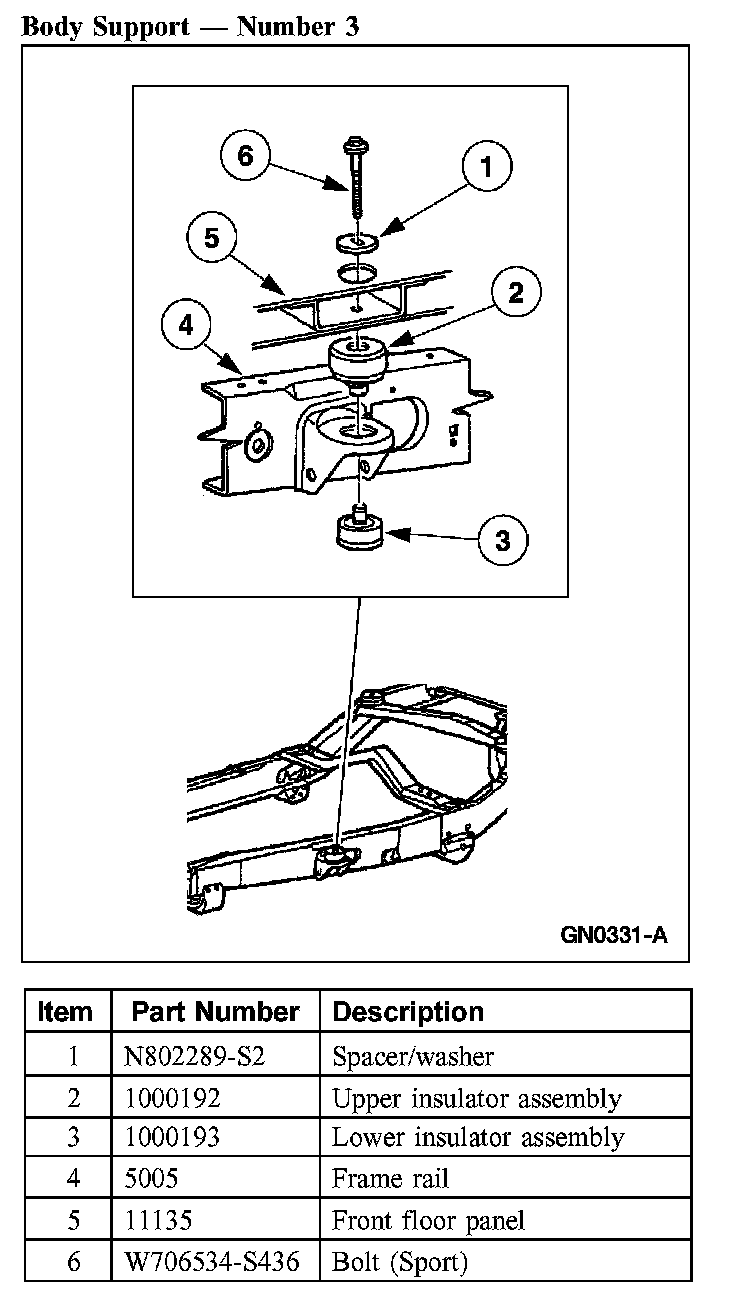 Body Support — Number 3

6
1
5
2
4
3

GN0331-A

| Item | Part Number | Description |
|---|---|---|
| 1 | N802289-S2 | Spacer/washer |
| 2 | 1000192 | Upper insulator assembly |
| 3 | 1000193 | Lower insulator assembly |
| 4 | 5005 | Frame rail |
| 5 | 11135 | Front floor panel |
| 6 | W706534-S436 | Bolt (Sport) |