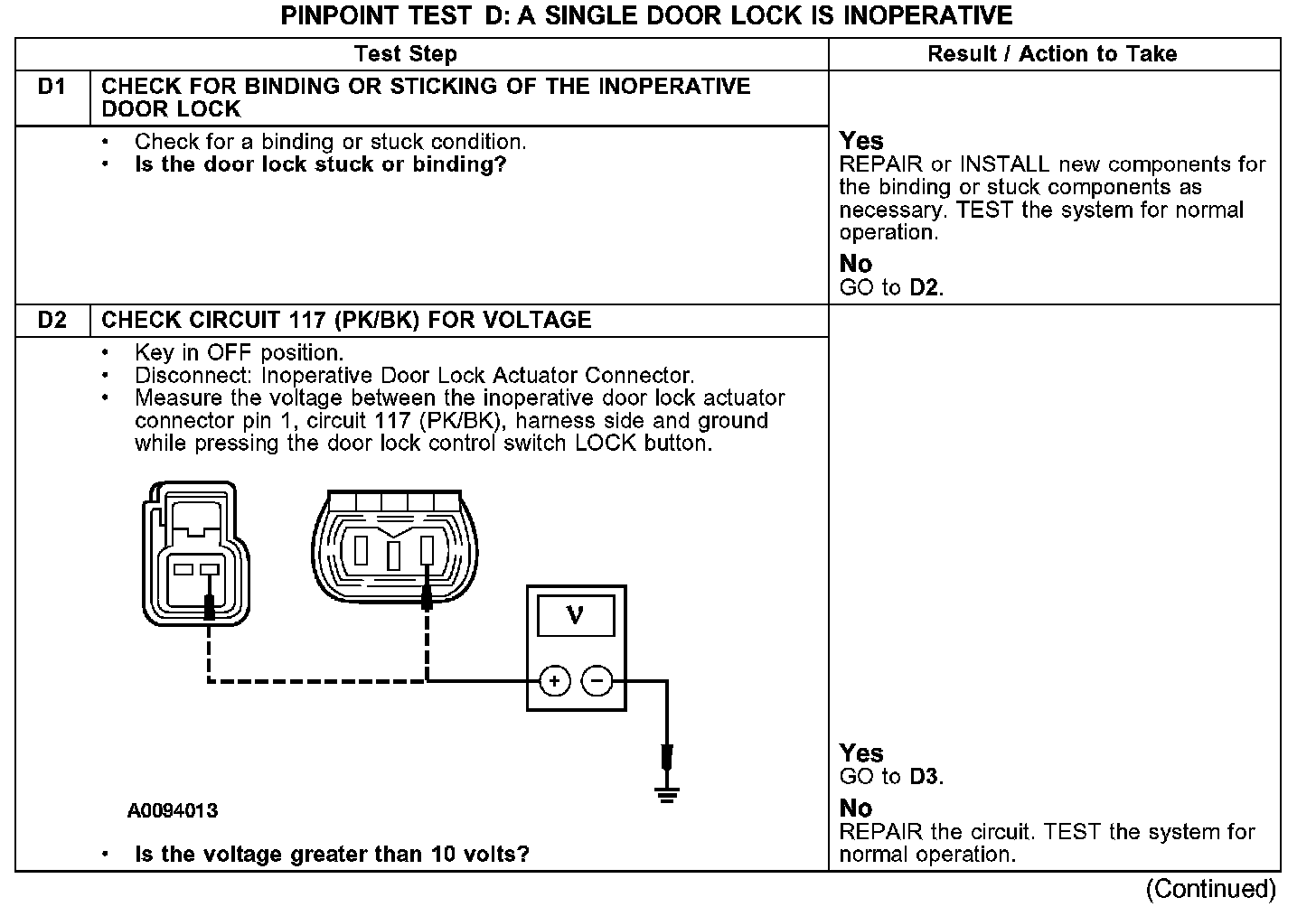 PINPOINT TEST D: A SINGLE DOOR LOCK IS INOPERATIVE

| | Test Step | Result / Action to Take |
|---|---|---|
| D1 | CHECK FOR BINDING OR STICKING OF THE INOPERATIVE DOOR LOCK | |
| | • Check for a binding or stuck condition. • Is the door lock stuck or binding? | Yes REPAIR or INSTALL new components for the binding or stuck components as necessary. TEST the system for normal operation. No GO to D2. |
| D2 | CHECK CIRCUIT 117 (PK/BK) FOR VOLTAGE | |
| | • Key in OFF position. • Disconnect: Inoperative Door Lock Actuator Connector. • Measure the voltage between the inoperative door lock actuator connector pin 1, circuit 117 (PK/BK), harness side and ground while pressing the door lock control switch LOCK button. V + − A0094013 • Is the voltage greater than 10 volts? | Yes GO to D3. No REPAIR the circuit. TEST the system for normal operation. |

(Continued)