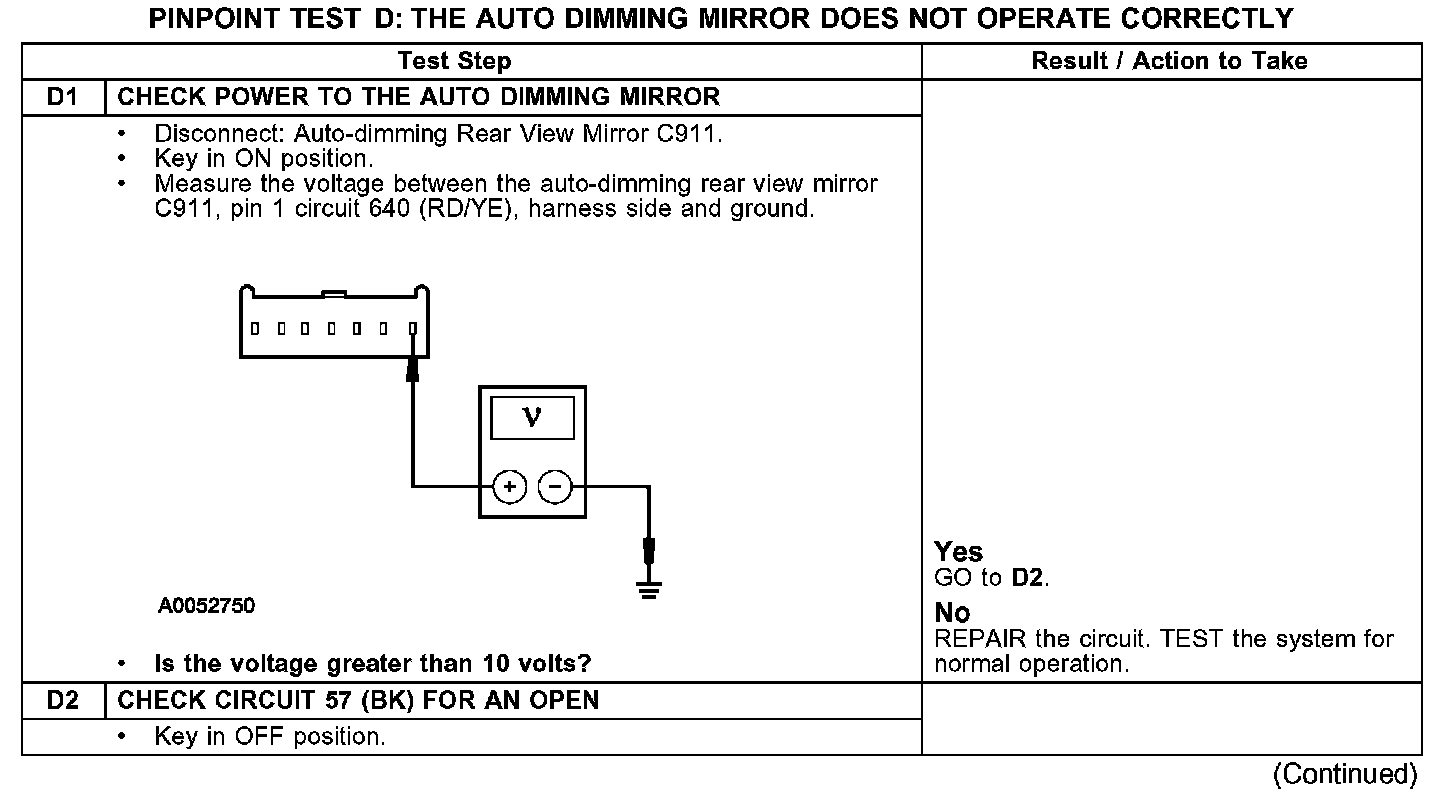 PINPOINT TEST D: THE AUTO DIMMING MIRROR DOES NOT OPERATE CORRECTLY

| | Test Step | Result / Action to Take |
|---|---|---|
| D1 | CHECK POWER TO THE AUTO DIMMING MIRROR | |
| | • Disconnect: Auto-dimming Rear View Mirror C911. • Key in ON position. • Measure the voltage between the auto-dimming rear view mirror C911, pin 1 circuit 640 (RD/YE), harness side and ground. V + − A0052750 • Is the voltage greater than 10 volts? | Yes GO to D2. No REPAIR the circuit. TEST the system for normal operation. |
| D2 | CHECK CIRCUIT 57 (BK) FOR AN OPEN | |
| | • Key in OFF position. | |

(Continued)