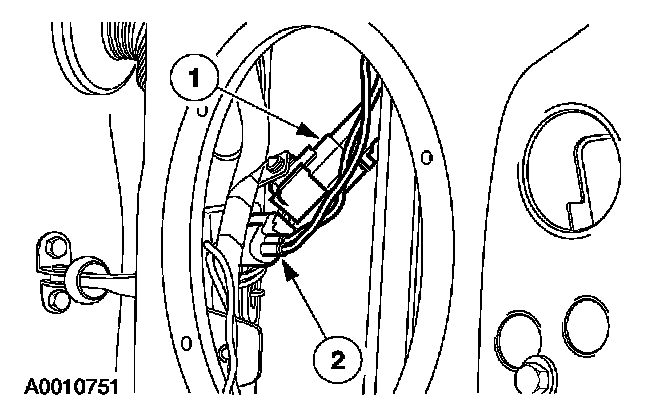 1
2
A0010751