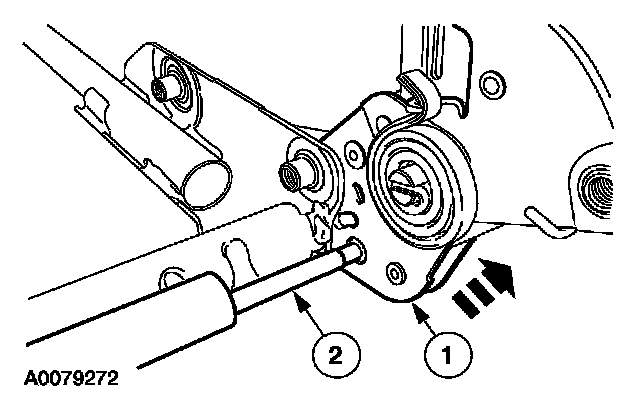 2
1
A0079272