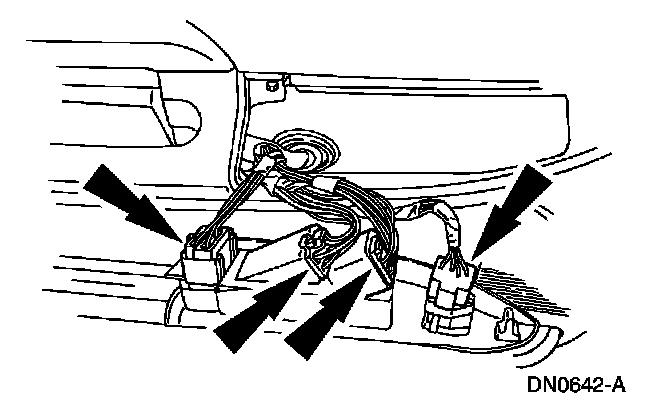 DN0642-A