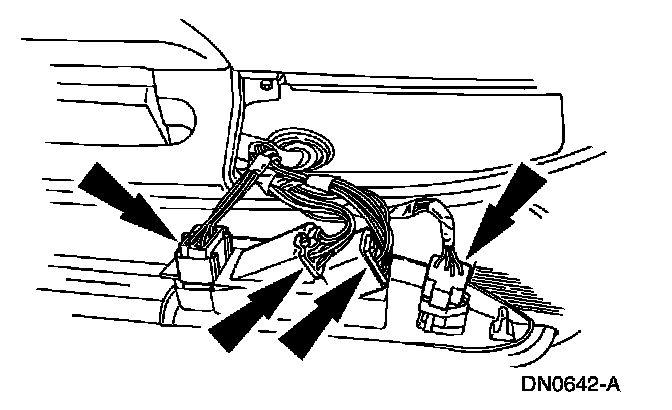 DN0642-A