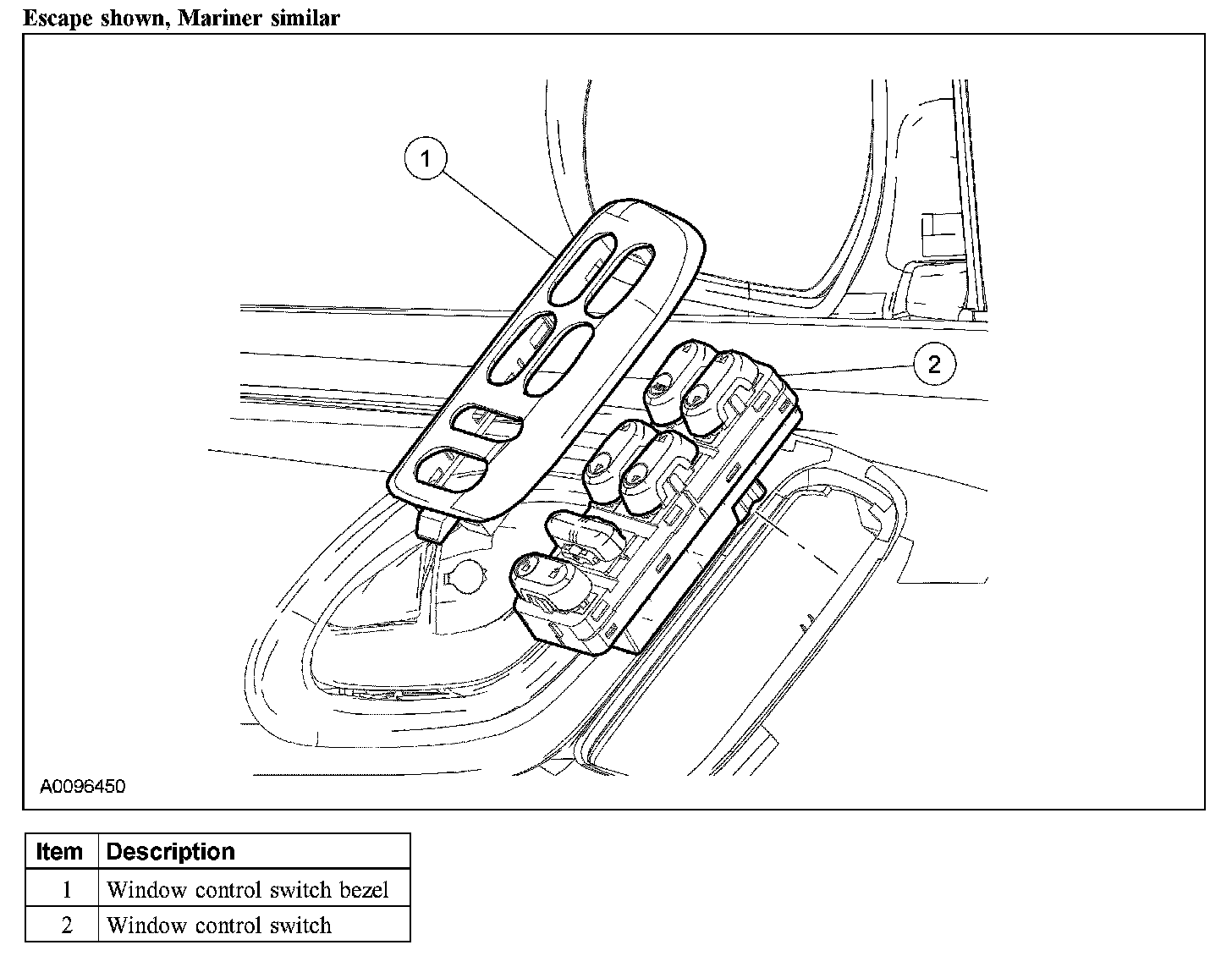 Escape shown, Mariner similar

1

2

A0096450

| Item | Description |
|---|---|
| 1 | Window control switch bezel |
| 2 | Window control switch |