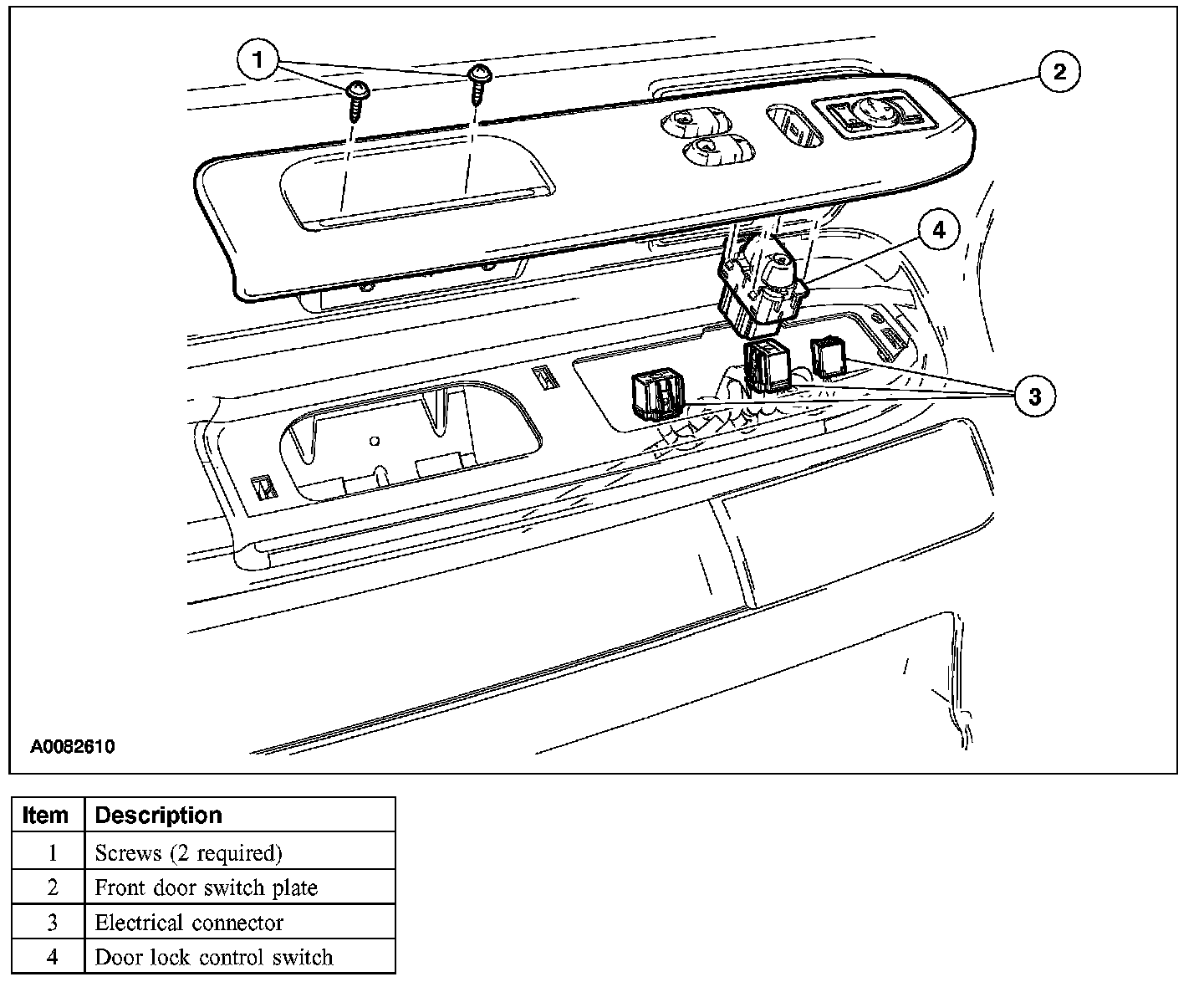 1
2
4
3
A0082610

| Item | Description |
|---|---|
| 1 | Screws (2 required) |
| 2 | Front door switch plate |
| 3 | Electrical connector |
| 4 | Door lock control switch |