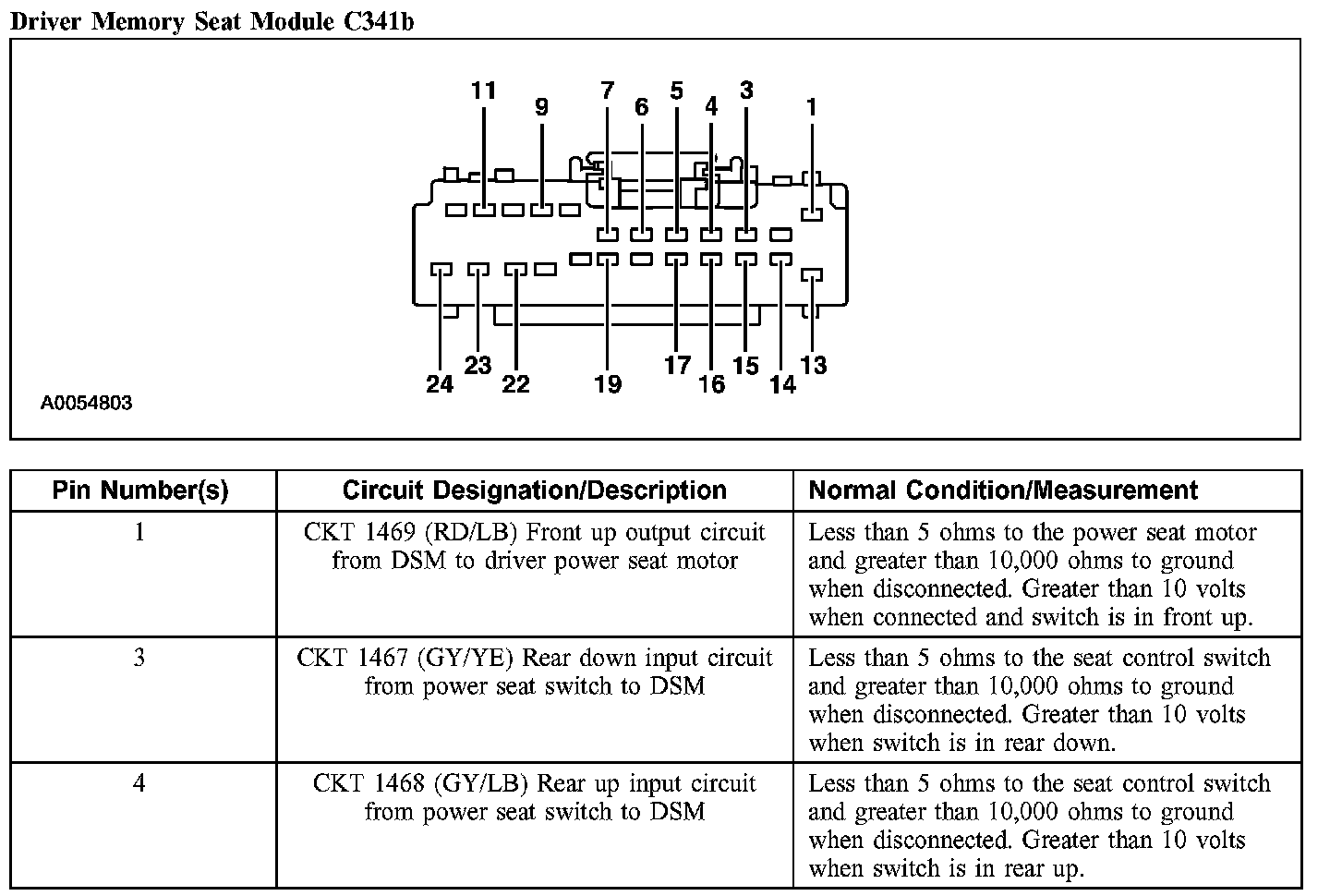 Driver Memory Seat Module C341b

11 9 7 6 5 4 3 1

24 23 22 19 17 16 15 14 13

A0054803

| Pin Number(s) | Circuit Designation/Description | Normal Condition/Measurement |
|---|---|---|
| 1 | CKT 1469 (RD/LB) Front up output circuit from DSM to driver power seat motor | Less than 5 ohms to the power seat motor and greater than 10,000 ohms to ground when disconnected. Greater than 10 volts when connected and switch is in front up. |
| 3 | CKT 1467 (GY/YE) Rear down input circuit from power seat switch to DSM | Less than 5 ohms to the seat control switch and greater than 10,000 ohms to ground when disconnected. Greater than 10 volts when switch is in rear down. |
| 4 | CKT 1468 (GY/LB) Rear up input circuit from power seat switch to DSM | Less than 5 ohms to the seat control switch and greater than 10,000 ohms to ground when disconnected. Greater than 10 volts when switch is in rear up. |