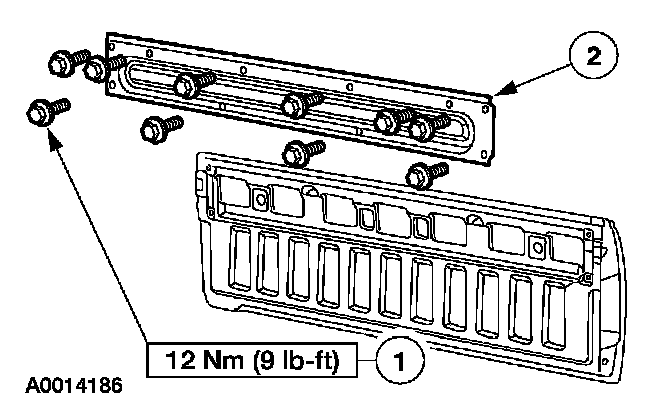 2

12 Nm (9 lb-ft)

1

A0014186