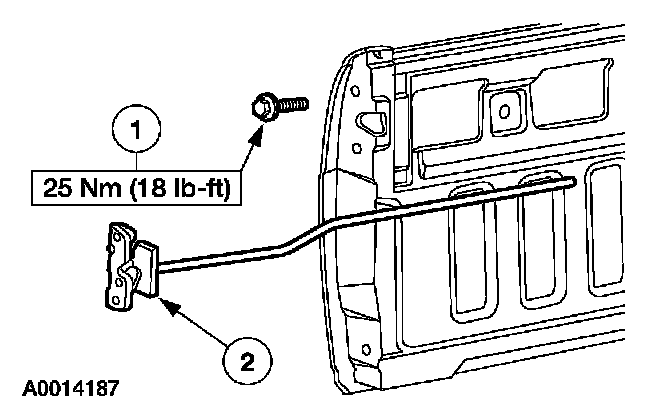 1
25 Nm (18 lb-ft)
2
A0014187