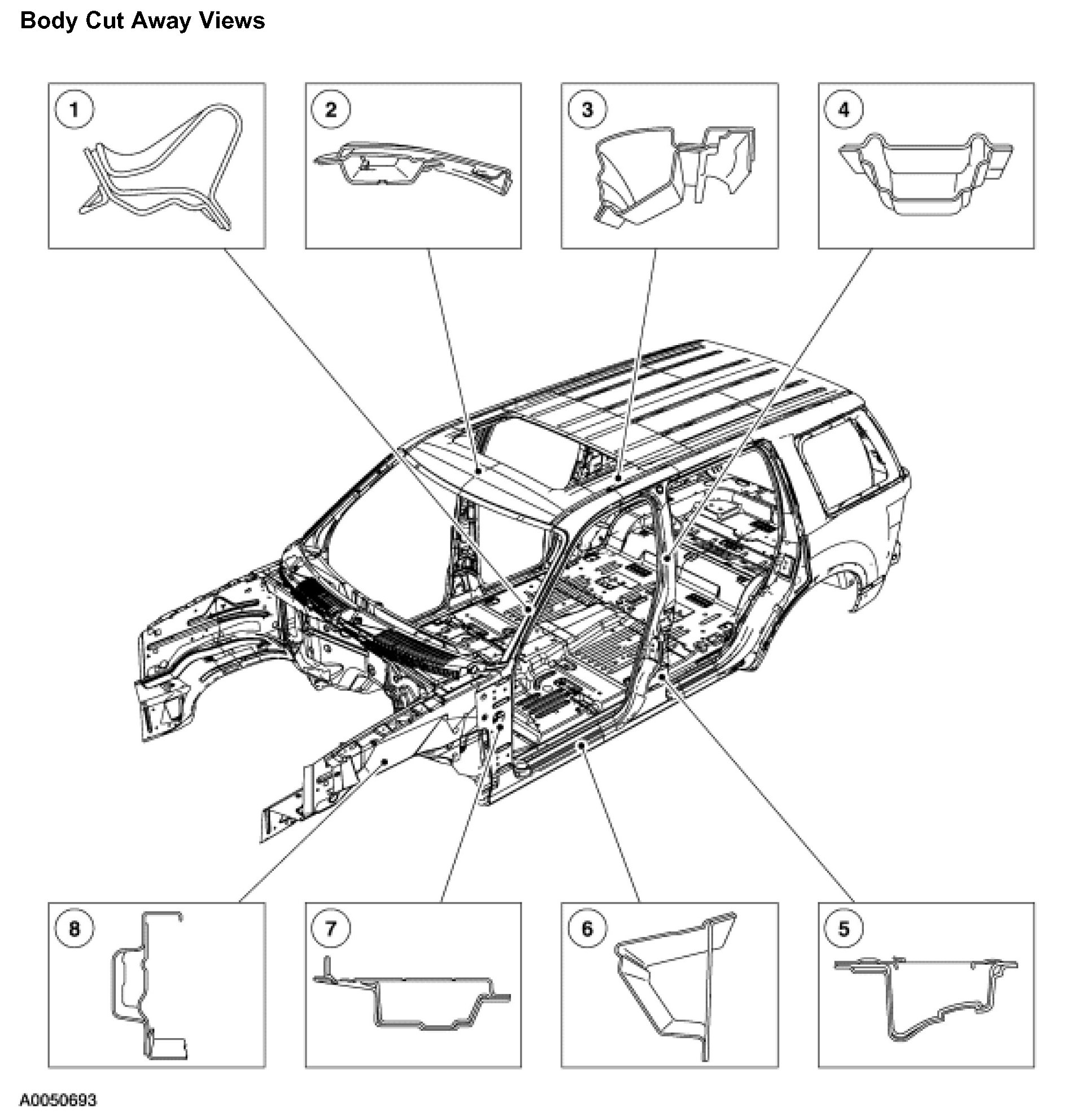 Body Cut Away Views

1

2

3

4

8

7

6

5

A0050693