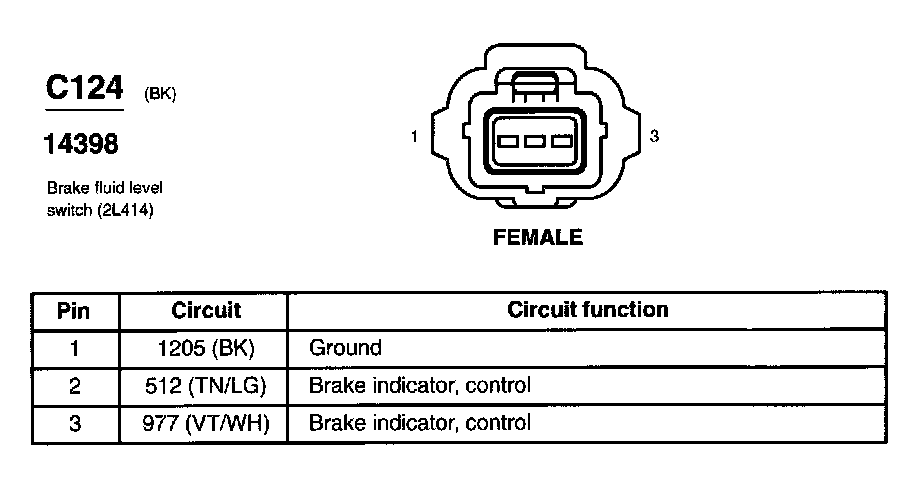 C124 (BK)

14398

Brake fluid level switch (2L414)

1

3

FEMALE

| Pin | Circuit | Circuit function |
|---|---|---|
| 1 | 1205 (BK) | Ground |
| 2 | 512 (TN/LG) | Brake indicator, control |
| 3 | 977 (VT/WH) | Brake indicator, control |