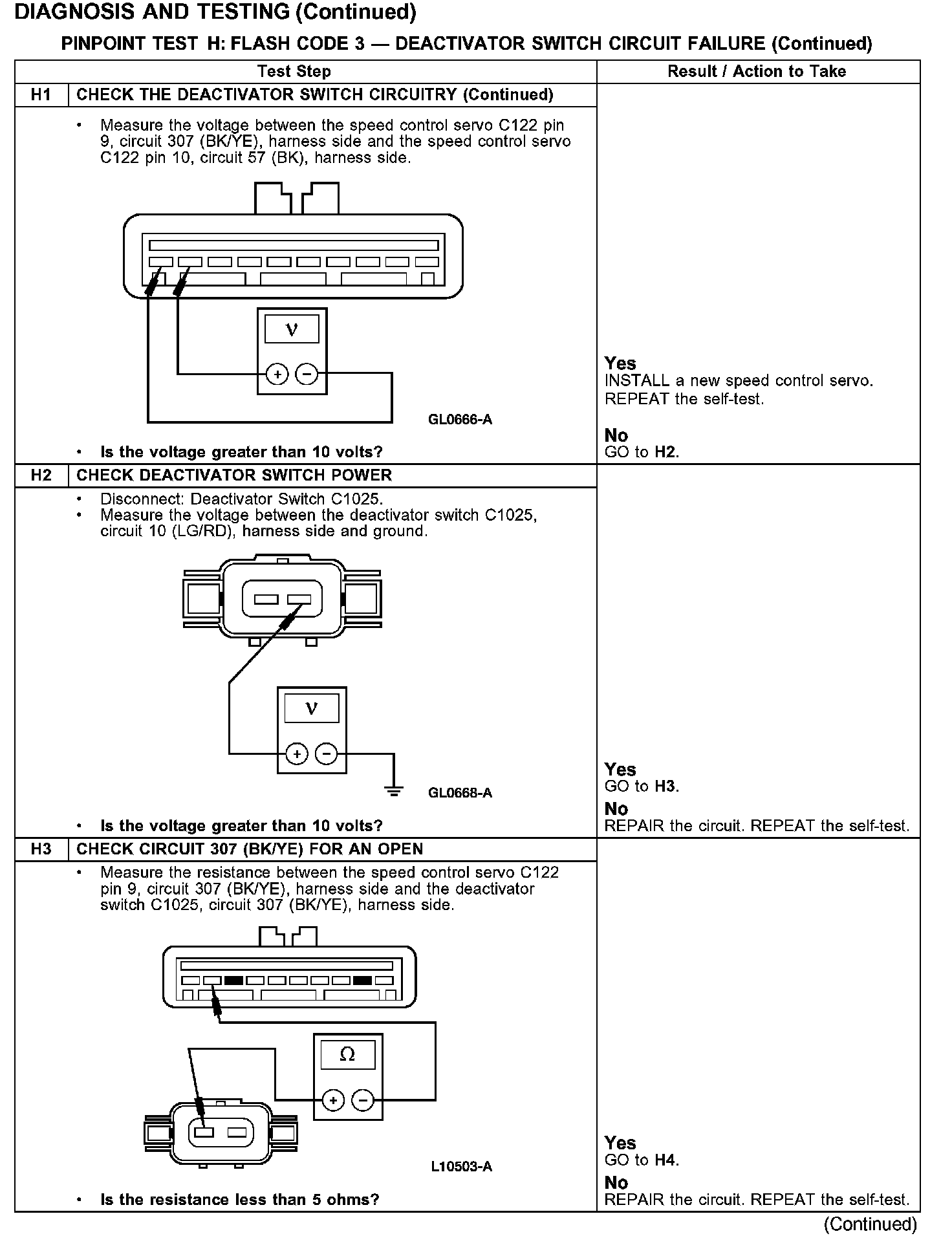 DIAGNOSIS AND TESTING (Continued)

PINPOINT TEST H: FLASH CODE 3 — DEACTIVATOR SWITCH CIRCUIT FAILURE (Continued)

| | Test Step | Result / Action to Take |
|---|---|---|
| H1 | CHECK THE DEACTIVATOR SWITCH CIRCUITRY (Continued) | |
| | • Measure the voltage between the speed control servo C122 pin 9, circuit 307 (BK/YE), harness side and the speed control servo C122 pin 10, circuit 57 (BK), harness side. V + − GL0666-A • Is the voltage greater than 10 volts? | Yes INSTALL a new speed control servo. REPEAT the self-test. No GO to H2. |
| H2 | CHECK DEACTIVATOR SWITCH POWER | |
| | • Disconnect: Deactivator Switch C1025. • Measure the voltage between the deactivator switch C1025, circuit 10 (LG/RD), harness side and ground. V + − GL0668-A • Is the voltage greater than 10 volts? | Yes GO to H3. No REPAIR the circuit. REPEAT the self-test. |
| H3 | CHECK CIRCUIT 307 (BK/YE) FOR AN OPEN | |
| | • Measure the resistance between the speed control servo C122 pin 9, circuit 307 (BK/YE), harness side and the deactivator switch C1025, circuit 307 (BK/YE), harness side. Ω + − L10503-A • Is the resistance less than 5 ohms? | Yes GO to H4. No REPAIR the circuit. REPEAT the self-test. |

(Continued)