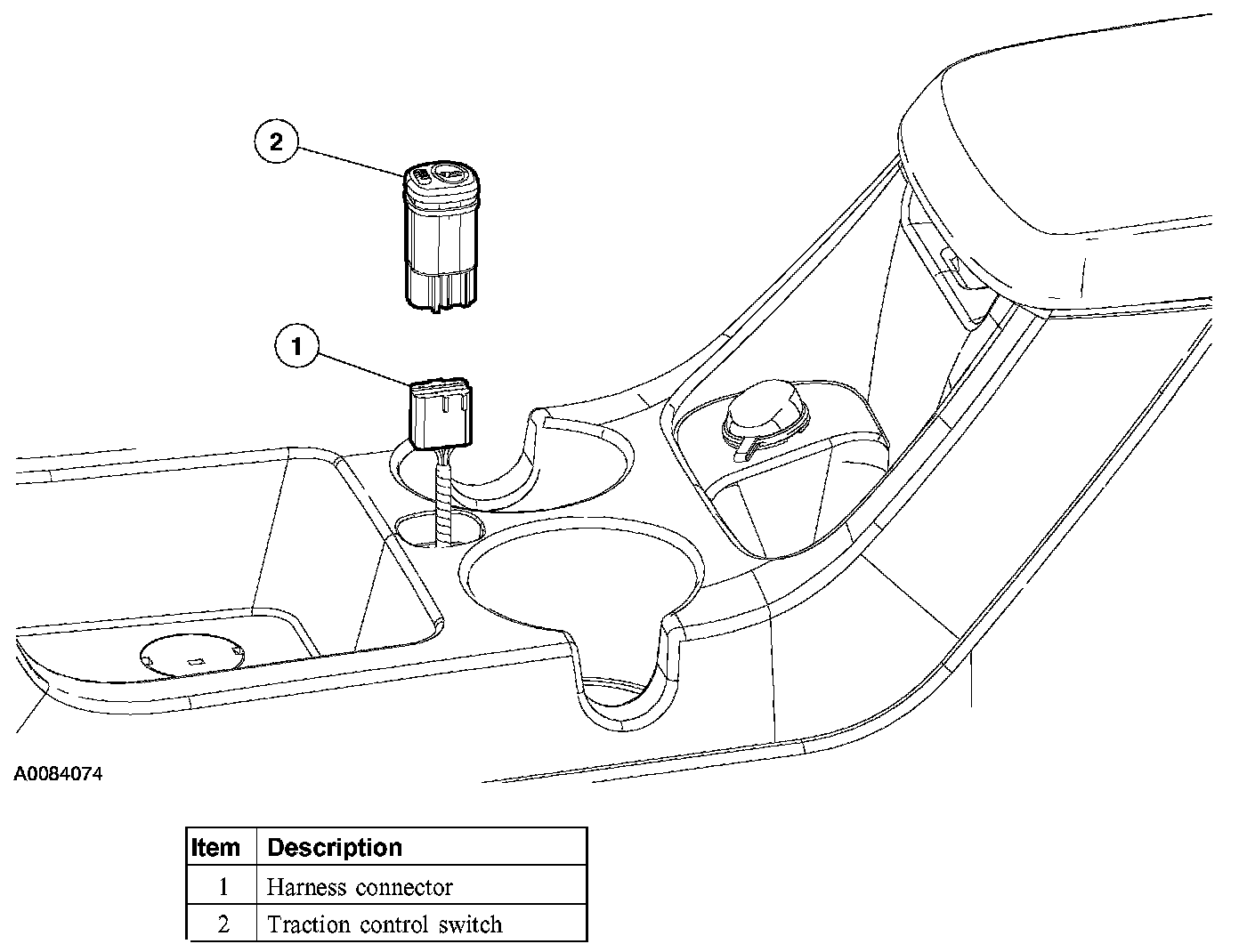 2

1

A0084074

| Item | Description |
|---|---|
| 1 | Harness connector |
| 2 | Traction control switch |