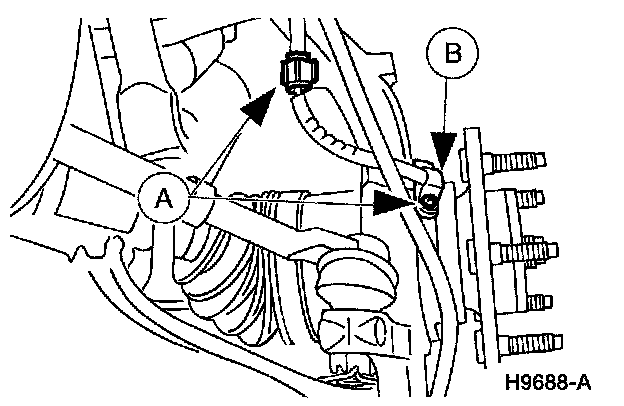 B

A

H9688-A