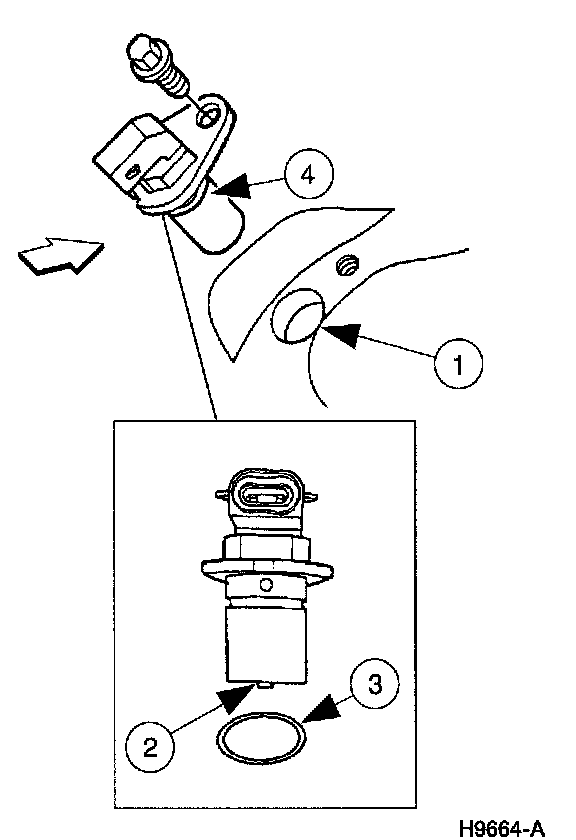 4

1

3

2

H9664-A