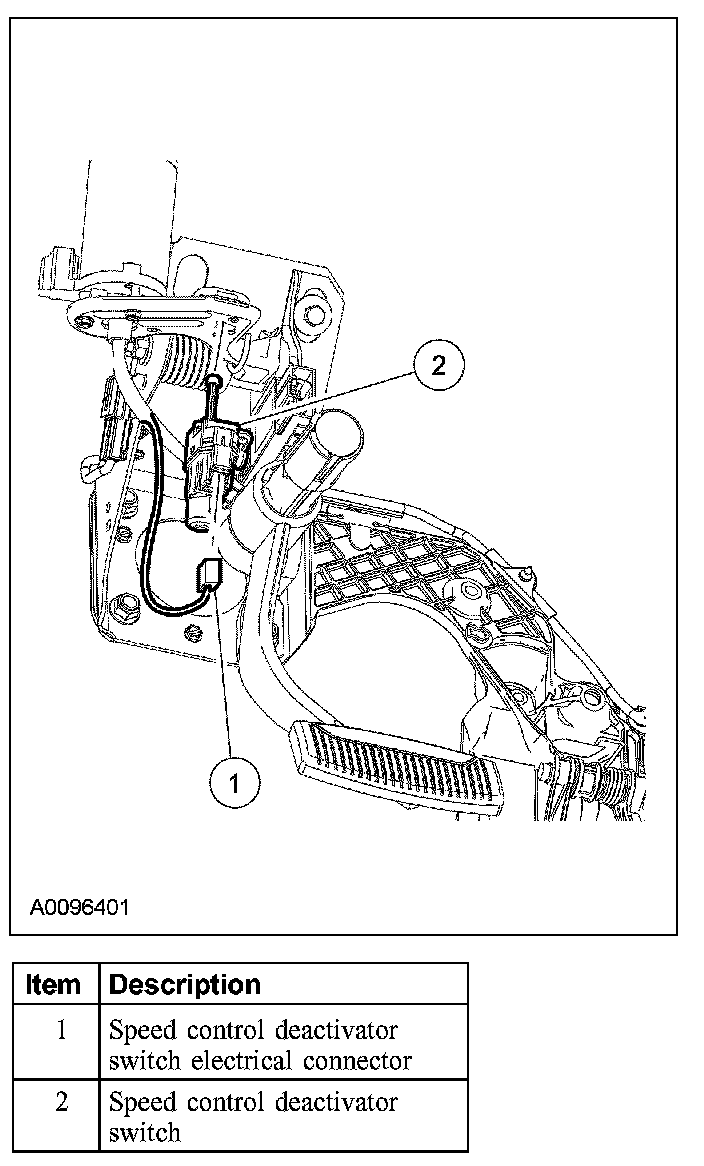 2

1

A0096401

| Item | Description |
|---|---|
| 1 | Speed control deactivator switch electrical connector |
| 2 | Speed control deactivator switch |