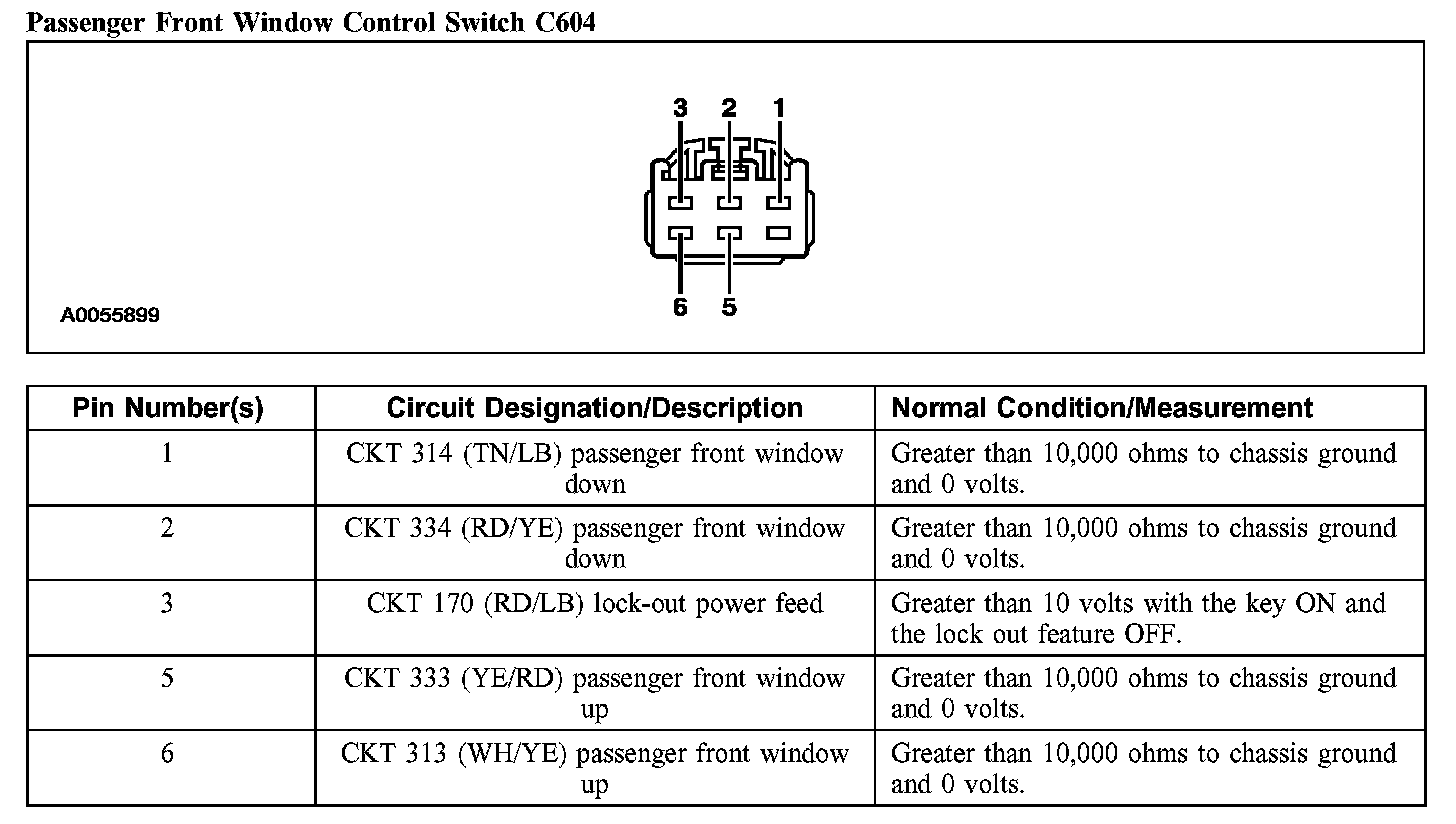 Passenger Front Window Control Switch C604

3 2 1

6 5

A0055899

| Pin Number(s) | Circuit Designation/Description | Normal Condition/Measurement |
|---|---|---|
| 1 | CKT 314 (TN/LB) passenger front window down | Greater than 10,000 ohms to chassis ground and 0 volts. |
| 2 | CKT 334 (RD/YE) passenger front window down | Greater than 10,000 ohms to chassis ground and 0 volts. |
| 3 | CKT 170 (RD/LB) lock-out power feed | Greater than 10 volts with the key ON and the lock out feature OFF. |
| 5 | CKT 333 (YE/RD) passenger front window up | Greater than 10,000 ohms to chassis ground and 0 volts. |
| 6 | CKT 313 (WH/YE) passenger front window up | Greater than 10,000 ohms to chassis ground and 0 volts. |