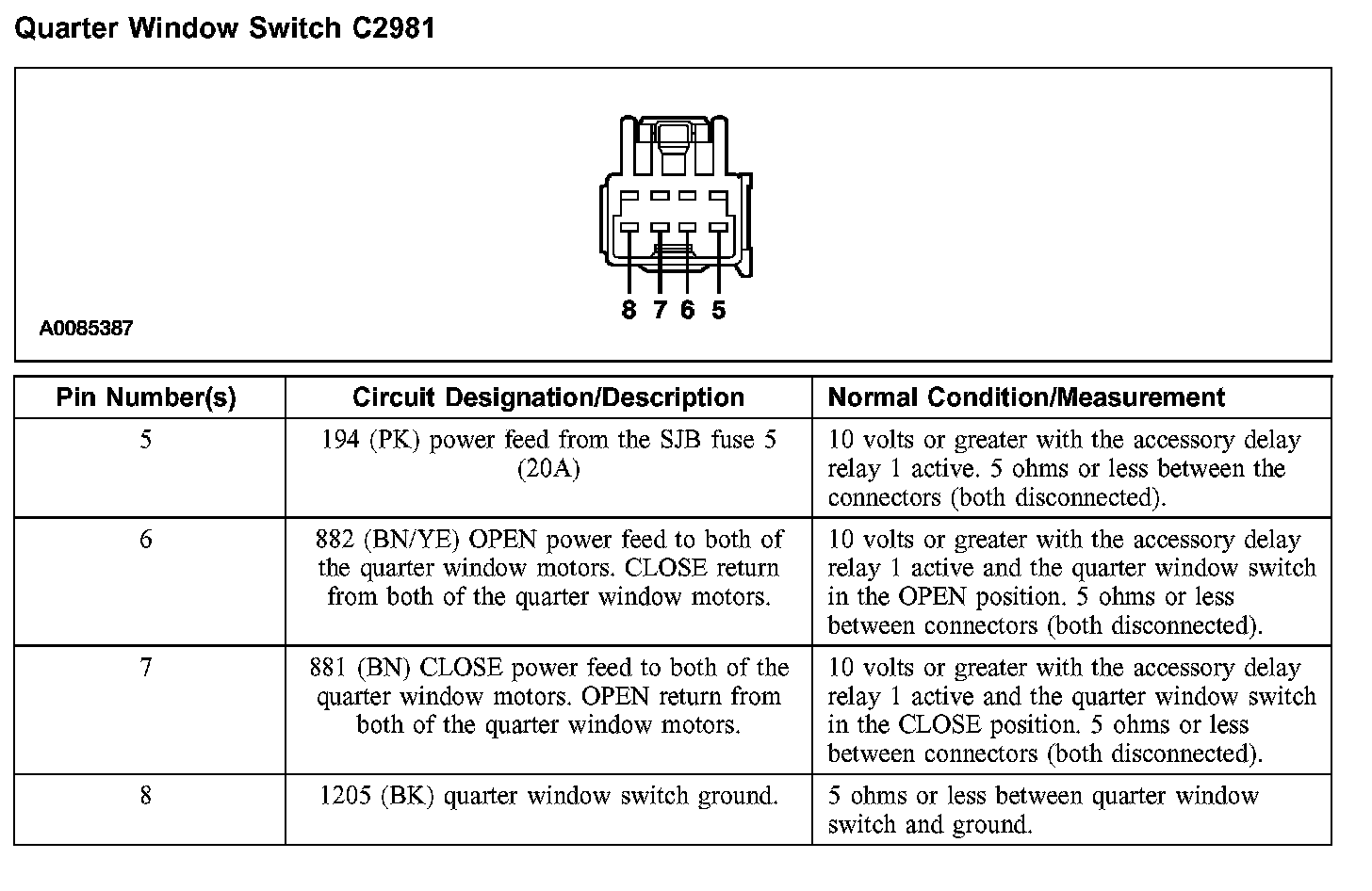 Quarter Window Switch C2981

8 7 6 5

A0085387

| Pin Number(s) | Circuit Designation/Description | Normal Condition/Measurement |
|---|---|---|
| 5 | 194 (PK) power feed from the SJB fuse 5 (20A) | 10 volts or greater with the accessory delay relay 1 active. 5 ohms or less between the connectors (both disconnected). |
| 6 | 882 (BN/YE) OPEN power feed to both of the quarter window motors. CLOSE return from both of the quarter window motors. | 10 volts or greater with the accessory delay relay 1 active and the quarter window switch in the OPEN position. 5 ohms or less between connectors (both disconnected). |
| 7 | 881 (BN) CLOSE power feed to both of the quarter window motors. OPEN return from both of the quarter window motors. | 10 volts or greater with the accessory delay relay 1 active and the quarter window switch in the CLOSE position. 5 ohms or less between connectors (both disconnected). |
| 8 | 1205 (BK) quarter window switch ground. | 5 ohms or less between quarter window switch and ground. |