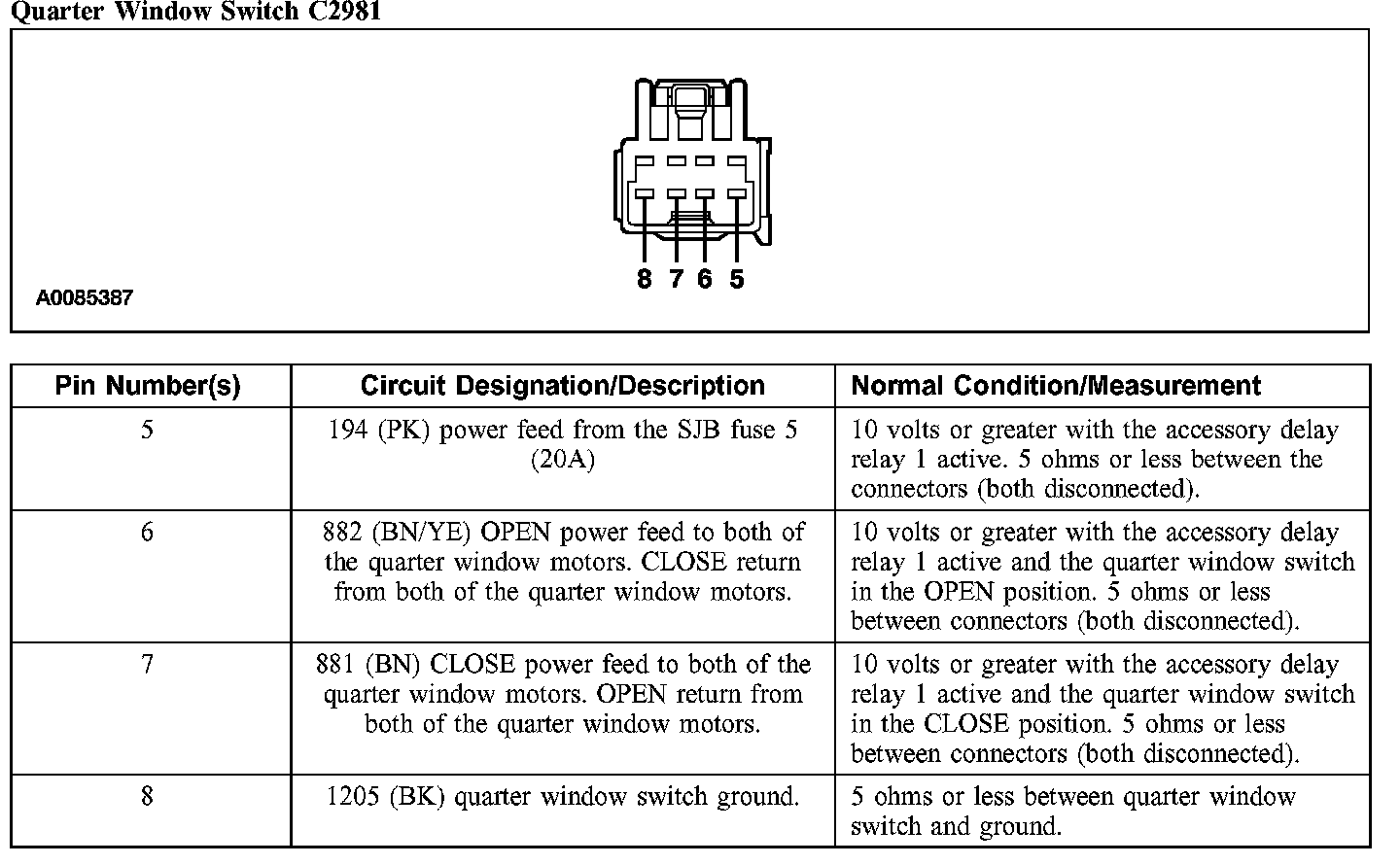 Quarter Window Switch C2981

8 7 6 5

A0085387

| Pin Number(s) | Circuit Designation/Description | Normal Condition/Measurement |
|---|---|---|
| 5 | 194 (PK) power feed from the SJB fuse 5 (20A) | 10 volts or greater with the accessory delay relay 1 active. 5 ohms or less between the connectors (both disconnected). |
| 6 | 882 (BN/YE) OPEN power feed to both of the quarter window motors. CLOSE return from both of the quarter window motors. | 10 volts or greater with the accessory delay relay 1 active and the quarter window switch in the OPEN position. 5 ohms or less between connectors (both disconnected). |
| 7 | 881 (BN) CLOSE power feed to both of the quarter window motors. OPEN return from both of the quarter window motors. | 10 volts or greater with the accessory delay relay 1 active and the quarter window switch in the CLOSE position. 5 ohms or less between connectors (both disconnected). |
| 8 | 1205 (BK) quarter window switch ground. | 5 ohms or less between quarter window switch and ground. |