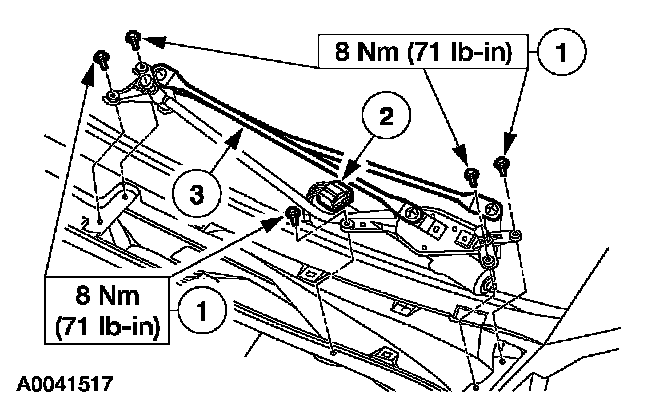 8 Nm (71 lb-in)
1
2
3
8 Nm
(71 lb-in)
1
A0041517