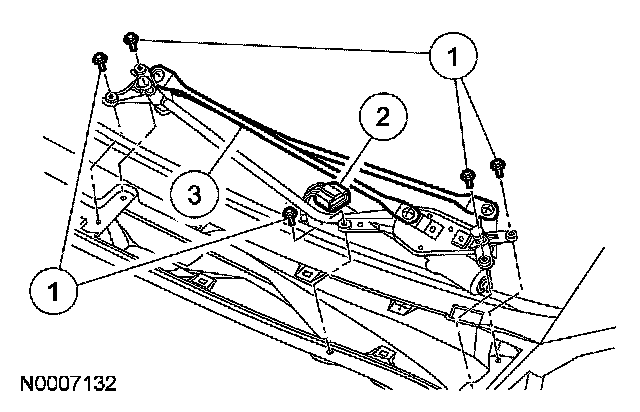 1
2
3
1
N0007132