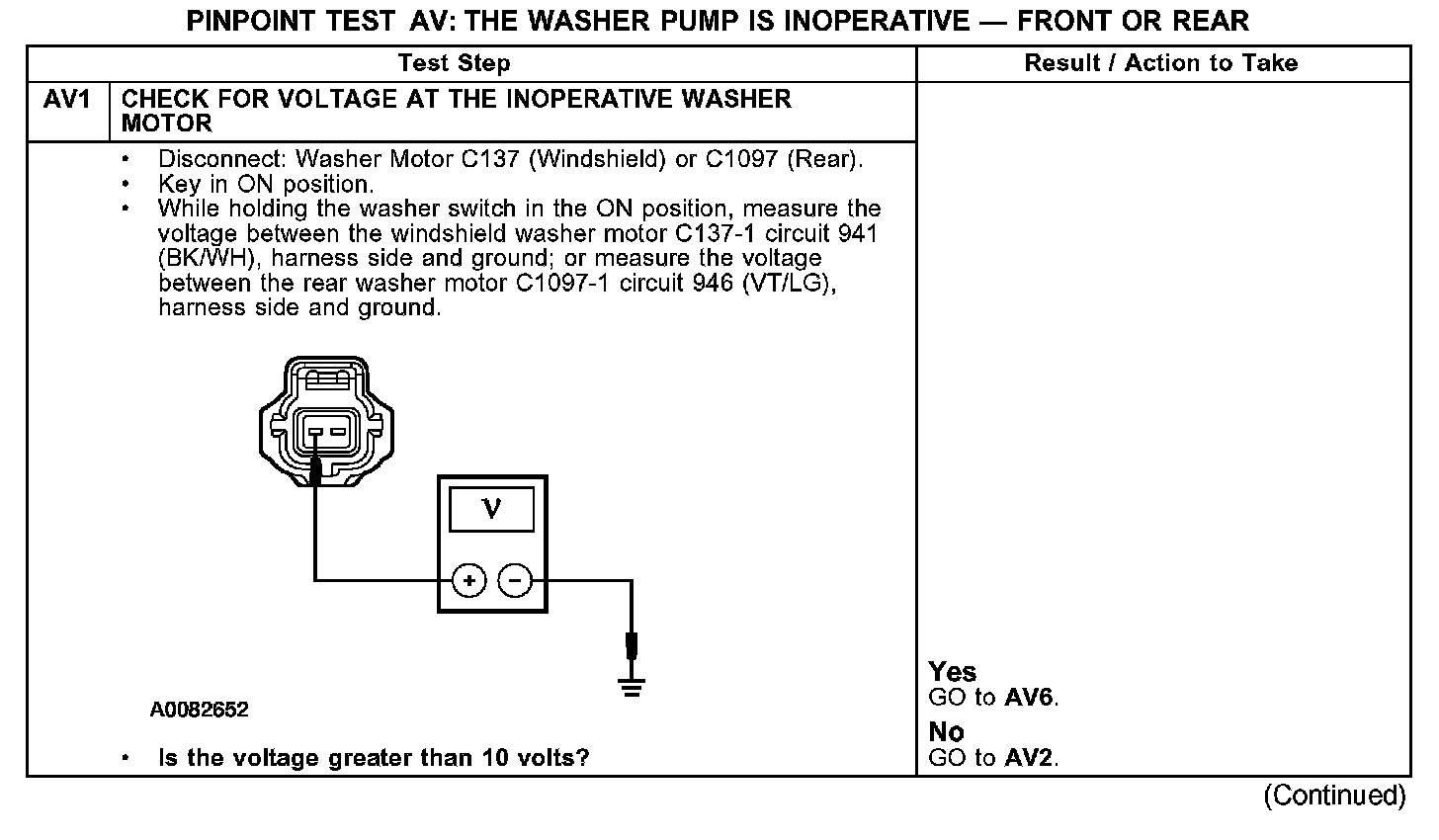 PINPOINT TEST AV: THE WASHER PUMP IS INOPERATIVE — FRONT OR REAR

| Test Step | | Result / Action to Take |
|---|---|---|
| AV1 | CHECK FOR VOLTAGE AT THE INOPERATIVE WASHER MOTOR | |
| | • Disconnect: Washer Motor C137 (Windshield) or C1097 (Rear). • Key in ON position. • While holding the washer switch in the ON position, measure the voltage between the windshield washer motor C137-1 circuit 941 (BK/WH), harness side and ground; or measure the voltage between the rear washer motor C1097-1 circuit 946 (VT/LG), harness side and ground. V + − A0082652 • Is the voltage greater than 10 volts? | Yes GO to AV6. No GO to AV2. |

(Continued)