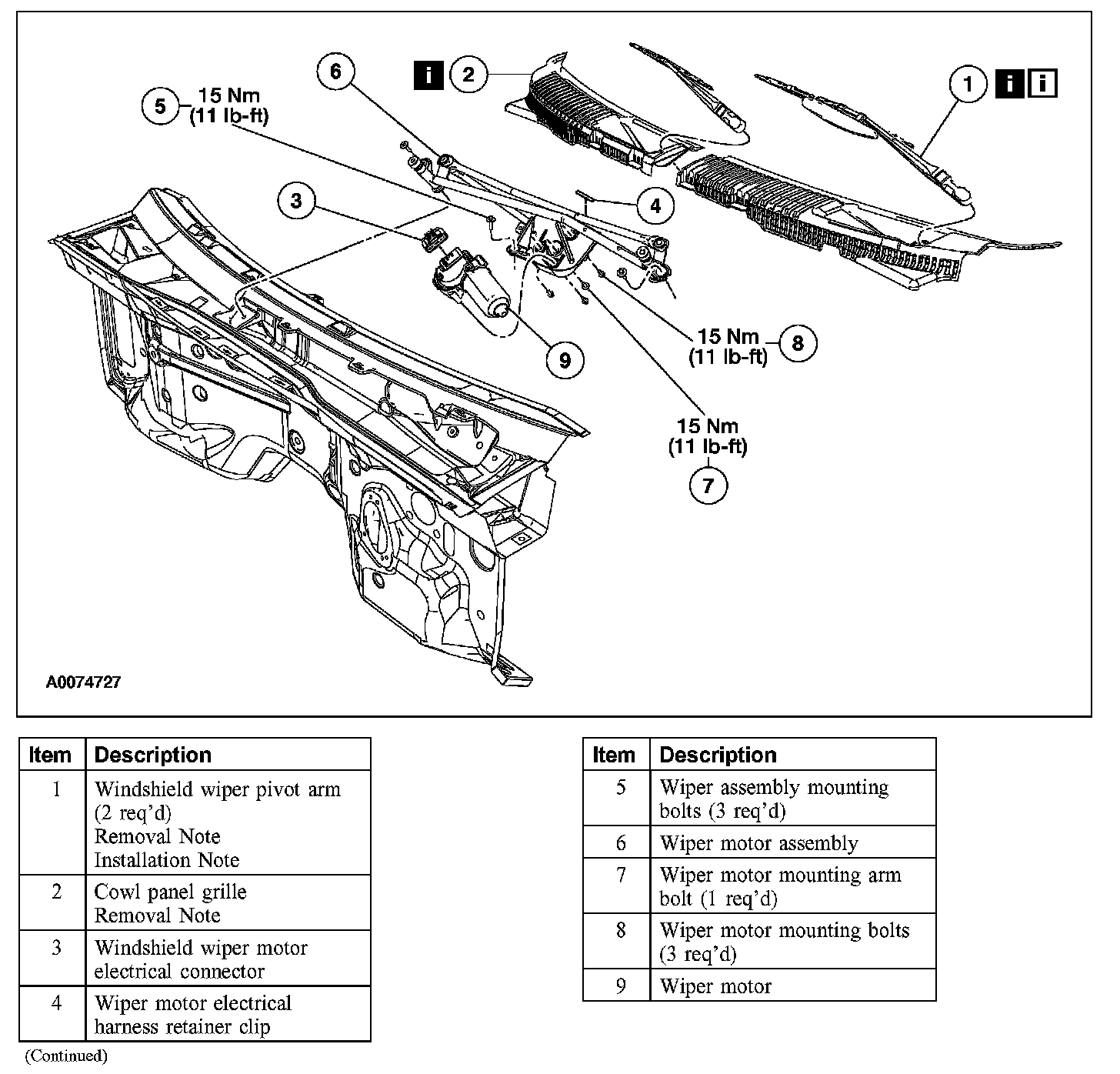 6

i 2

1 i i

5 15 Nm (11 lb-ft)

3

4

9

15 Nm (11 lb-ft) 8

15 Nm (11 lb-ft)

7

A0074727

| Item | Description |
|---|---|
| 1 | Windshield wiper pivot arm (2 req'd) Removal Note Installation Note |
| 2 | Cowl panel grille Removal Note |
| 3 | Windshield wiper motor electrical connector |
| 4 | Wiper motor electrical harness retainer clip |

(Continued)

| Item | Description |
|---|---|
| 5 | Wiper assembly mounting bolts (3 req'd) |
| 6 | Wiper motor assembly |
| 7 | Wiper motor mounting arm bolt (1 req'd) |
| 8 | Wiper motor mounting bolts (3 req'd) |
| 9 | Wiper motor |