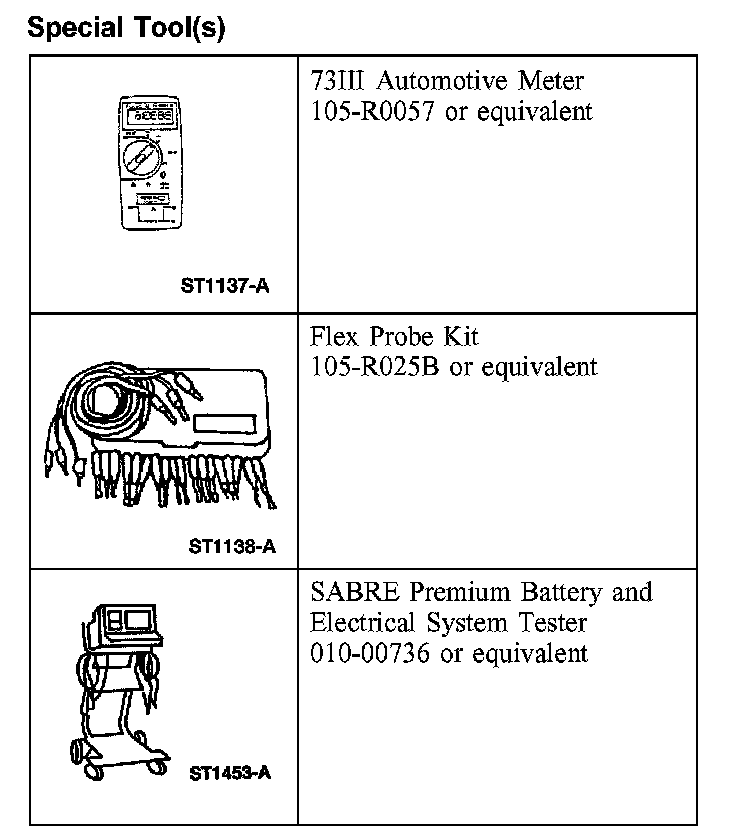 Special Tool(s)

| | |
|---|---|
| ST1137-A | 73III Automotive Meter 105-R0057 or equivalent |
| ST1138-A | Flex Probe Kit 105-R025B or equivalent |
| ST1453-A | SABRE Premium Battery and Electrical System Tester 010-00736 or equivalent |