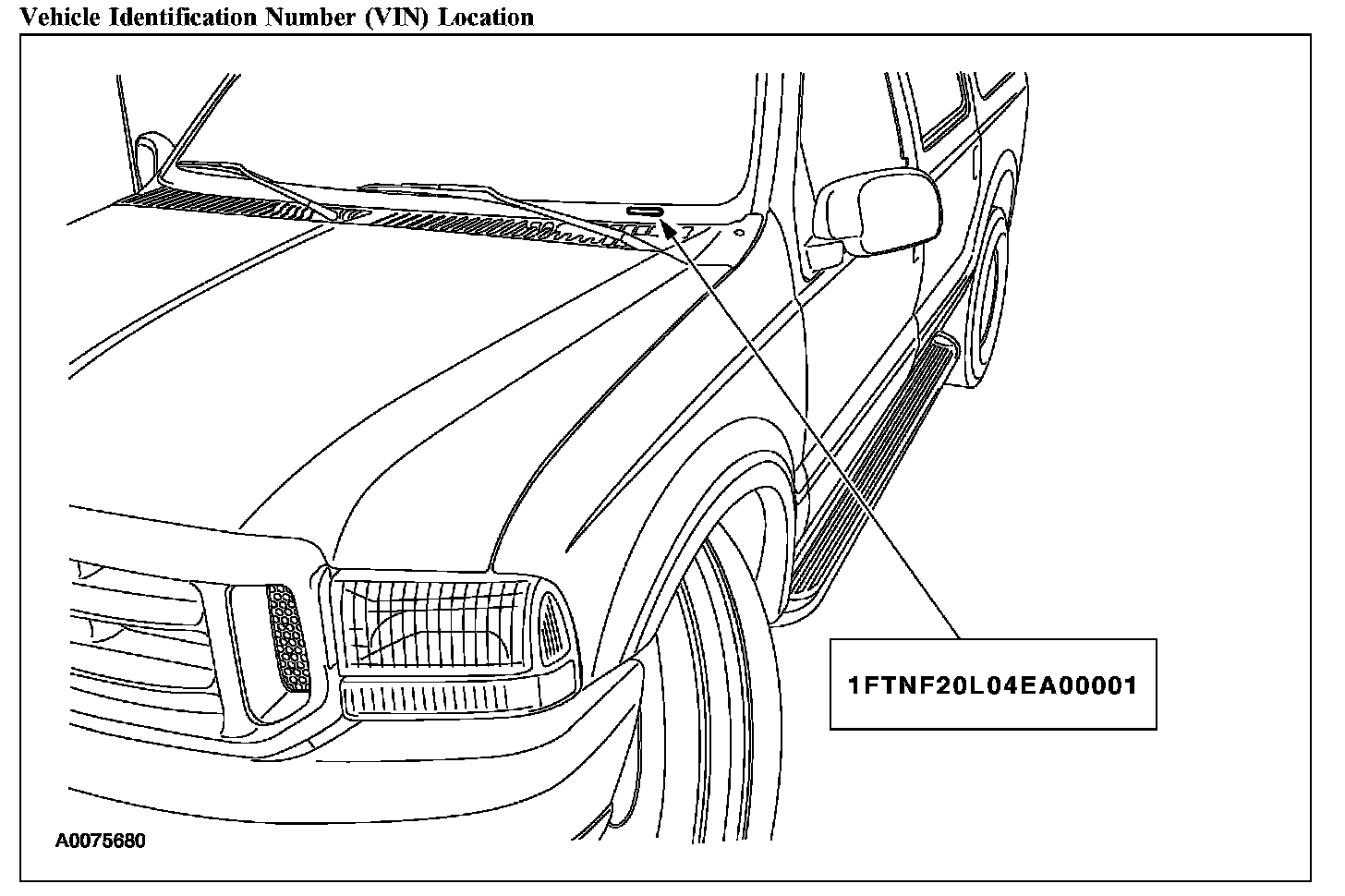 Vehicle Identification Number (VIN) Location

1FTNF20L04EA00001

A0075680