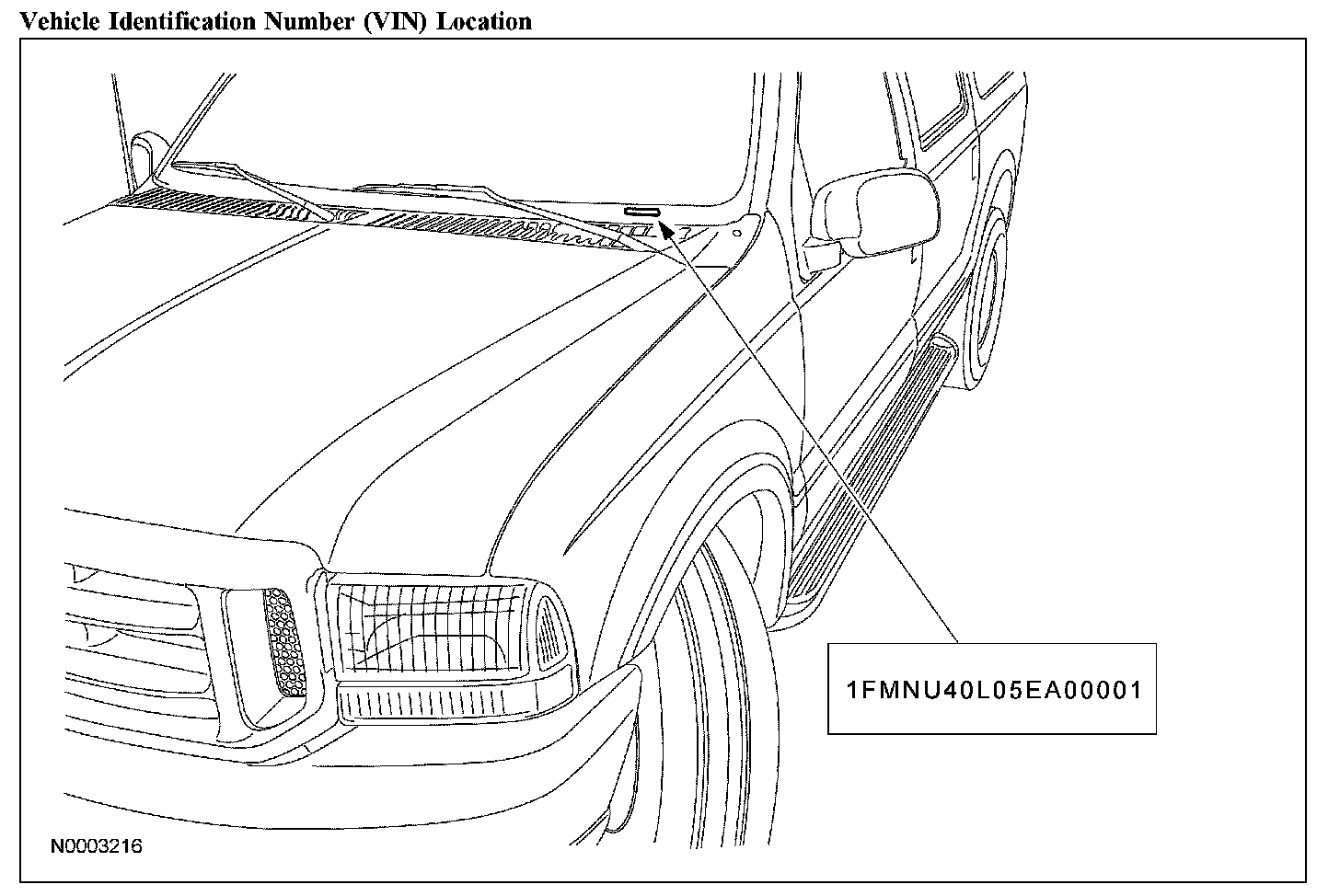 Vehicle Identification Number (VIN) Location

1FMNU40L05EA00001

N0003216