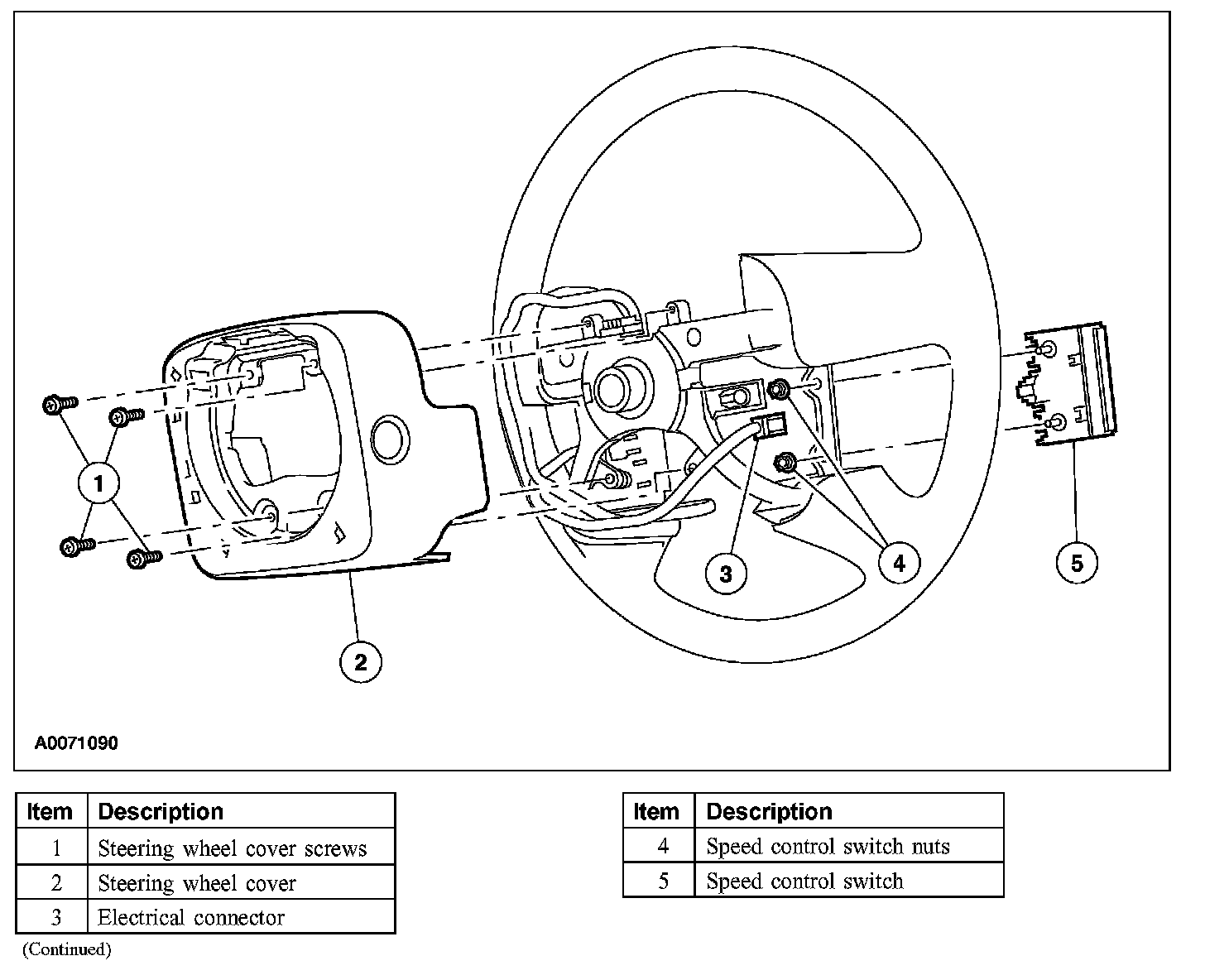 1

2

3

4

5

A0071090

| Item | Description |
|---|---|
| 1 | Steering wheel cover screws |
| 2 | Steering wheel cover |
| 3 | Electrical connector |

(Continued)

| Item | Description |
|---|---|
| 4 | Speed control switch nuts |
| 5 | Speed control switch |